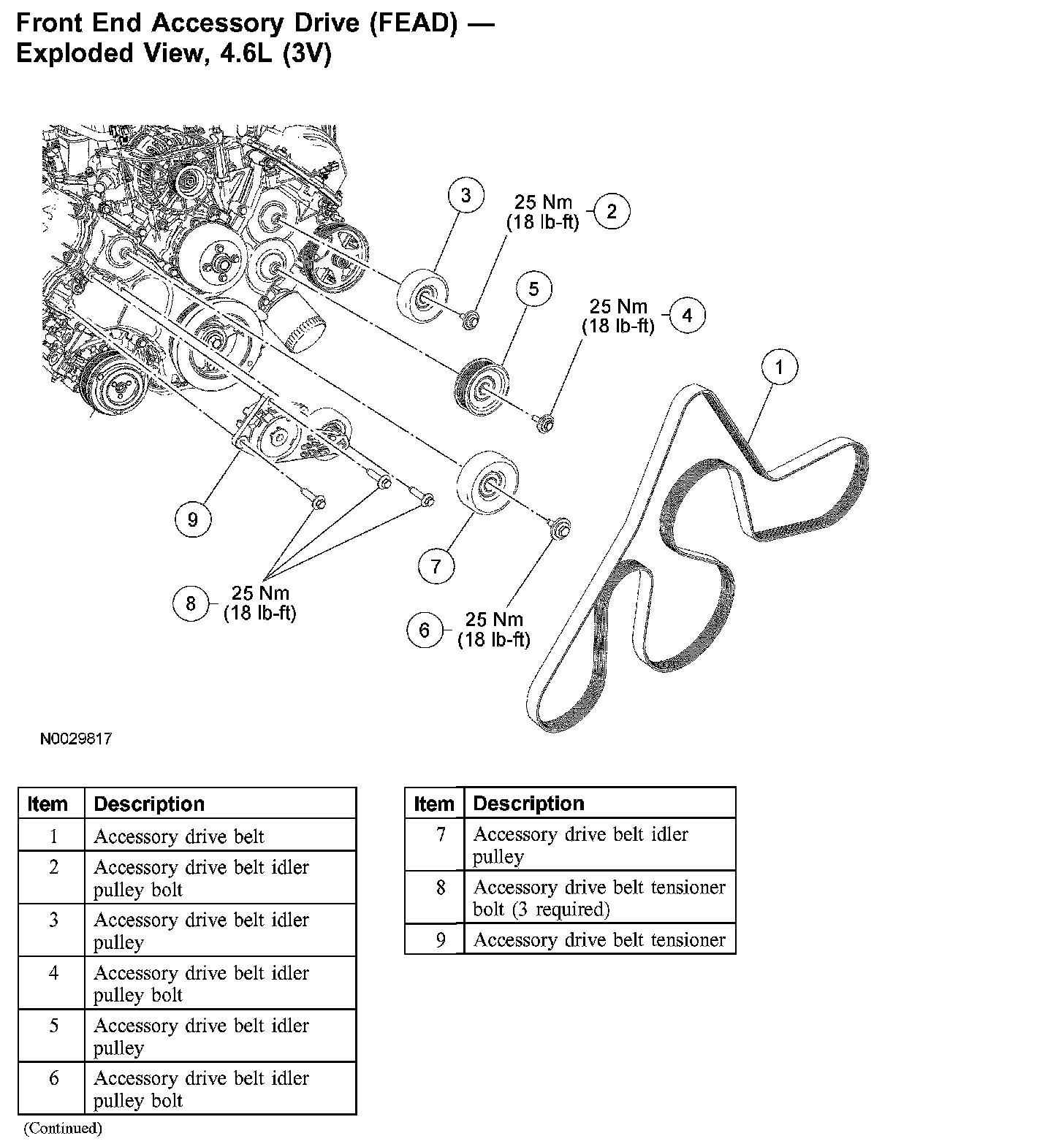 Front End Accessory Drive (FEAD) — Exploded View, 4.6L (3V)

3

25 Nm (18 lb-ft) 2

5

25 Nm (18 lb-ft) 4

1

9

7

8 25 Nm (18 lb-ft)

6 25 Nm (18 lb-ft)

N0029817

| Item | Description |
|---|---|
| 1 | Accessory drive belt |
| 2 | Accessory drive belt idler pulley bolt |
| 3 | Accessory drive belt idler pulley |
| 4 | Accessory drive belt idler pulley bolt |
| 5 | Accessory drive belt idler pulley |
| 6 | Accessory drive belt idler pulley bolt |

(Continued)

| Item | Description |
|---|---|
| 7 | Accessory drive belt idler pulley |
| 8 | Accessory drive belt tensioner bolt (3 required) |
| 9 | Accessory drive belt tensioner |