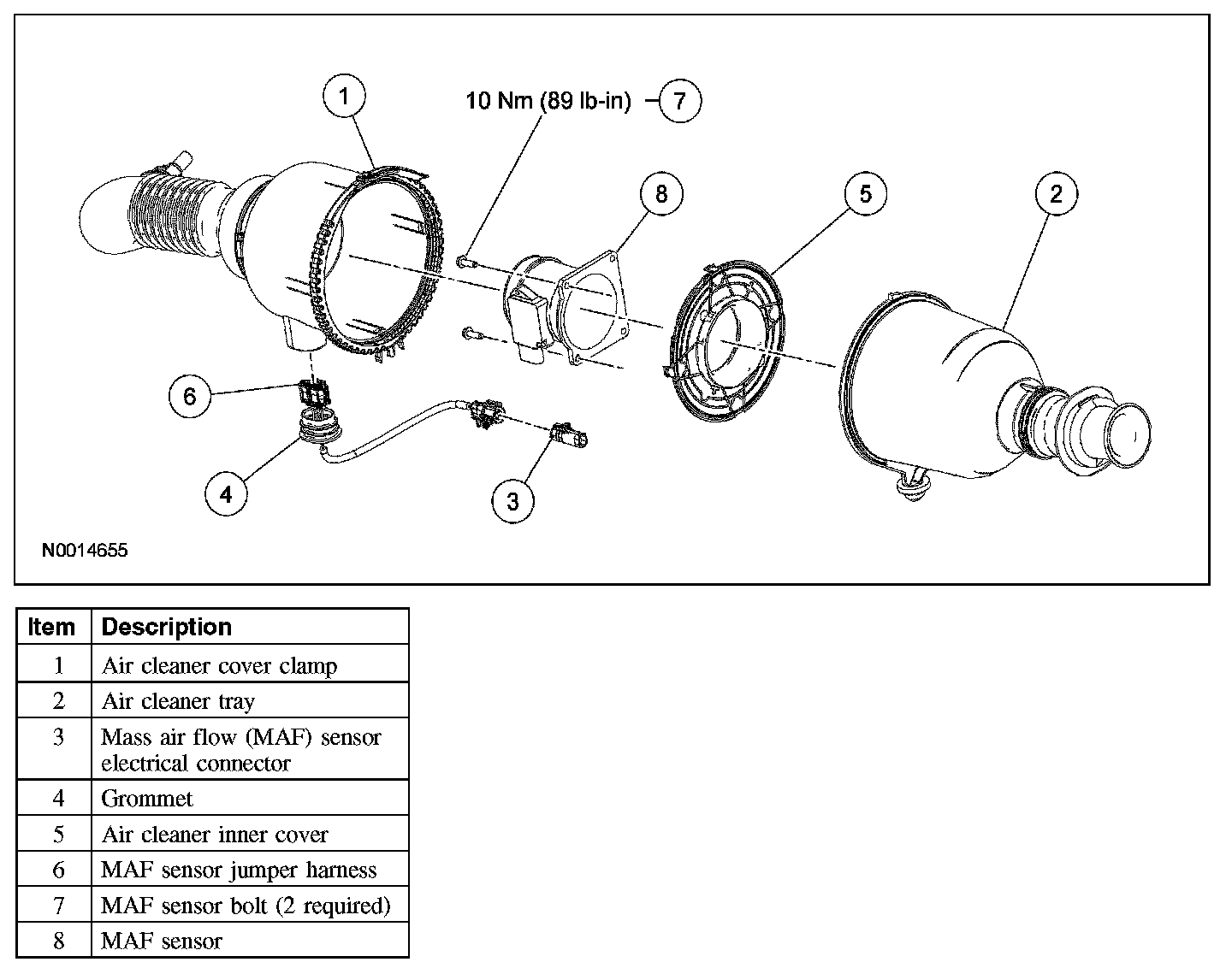 1

10 Nm (89 lb-in) 7

8

5

2

6

4

3

N0014655

| Item | Description |
|---|---|
| 1 | Air cleaner cover clamp |
| 2 | Air cleaner tray |
| 3 | Mass air flow (MAF) sensor electrical connector |
| 4 | Grommet |
| 5 | Air cleaner inner cover |
| 6 | MAF sensor jumper harness |
| 7 | MAF sensor bolt (2 required) |
| 8 | MAF sensor |