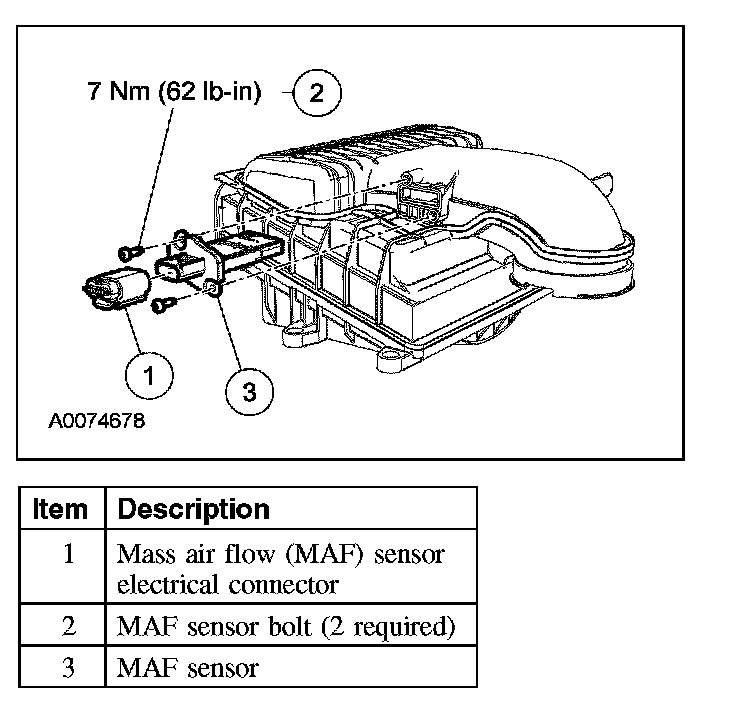 7 Nm (62 lb-in)

2

1

3

A0074678

| Item | Description |
|---|---|
| 1 | Mass air flow (MAF) sensor electrical connector |
| 2 | MAF sensor bolt (2 required) |
| 3 | MAF sensor |