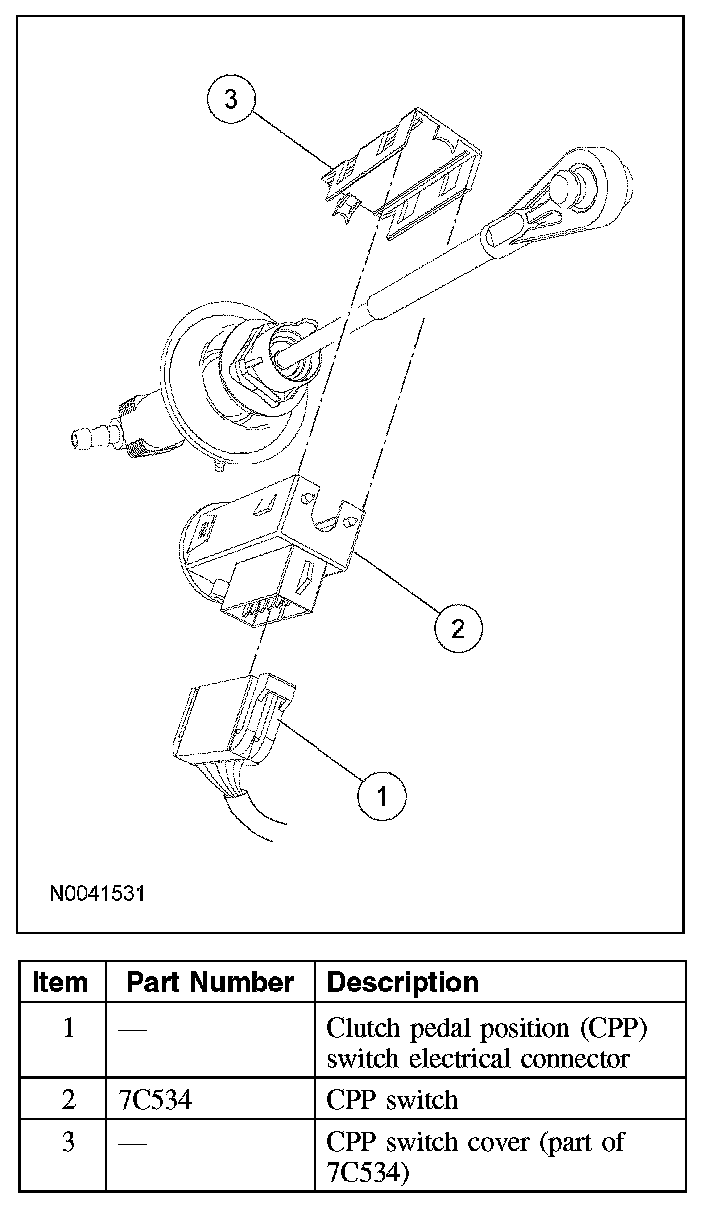 3

2

1

N0041531

| Item | Part Number | Description |
|---|---|---|
| 1 | — | Clutch pedal position (CPP) switch electrical connector |
| 2 | 7C534 | CPP switch |
| 3 | — | CPP switch cover (part of 7C534) |