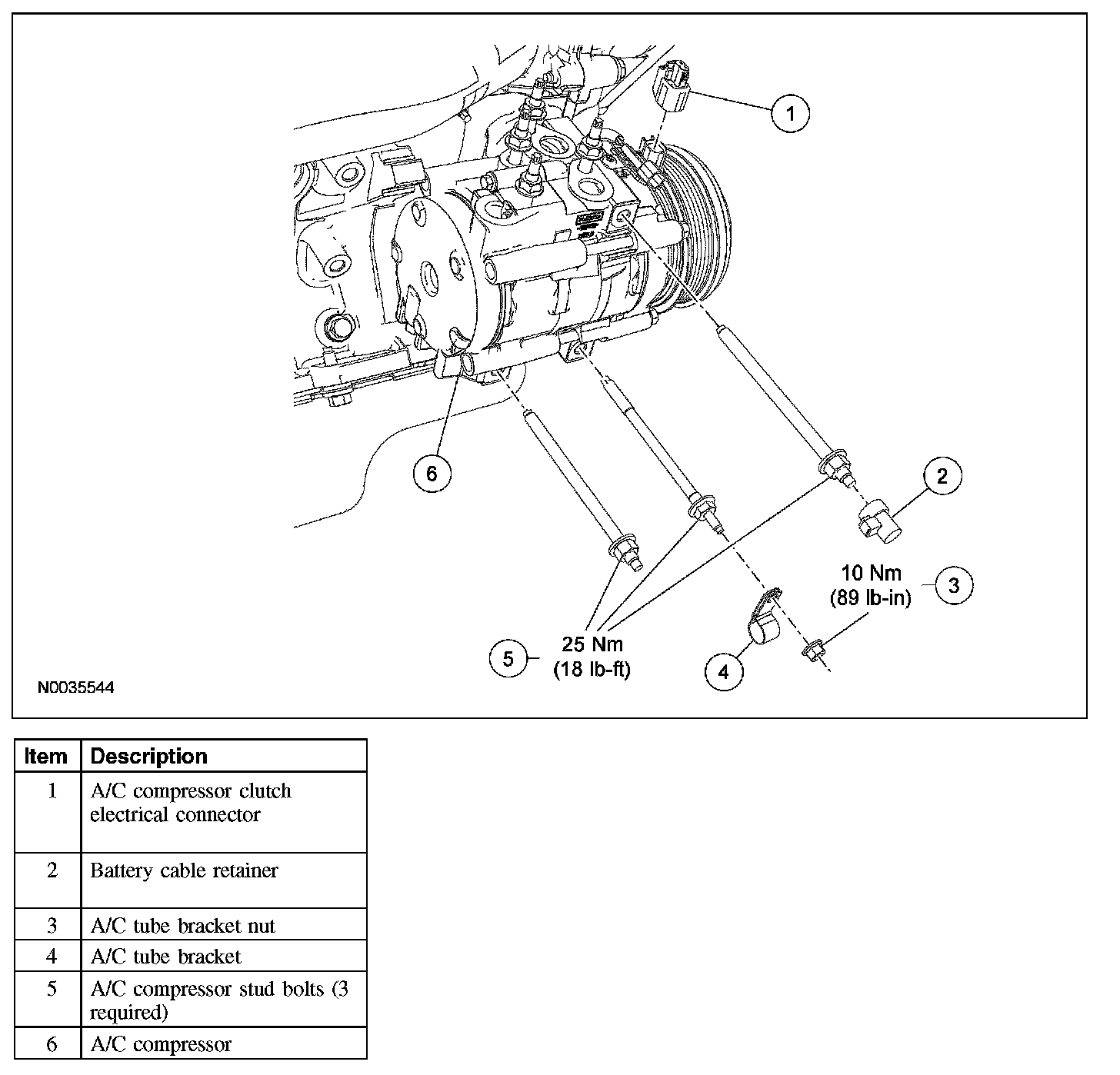 1

6

2

10 Nm
(89 lb-in)

3

5

25 Nm
(18 lb-ft)

4

N0035544

| Item | Description |
|---|---|
| 1 | A/C compressor clutch electrical connector |
| 2 | Battery cable retainer |
| 3 | A/C tube bracket nut |
| 4 | A/C tube bracket |
| 5 | A/C compressor stud bolts (3 required) |
| 6 | A/C compressor |