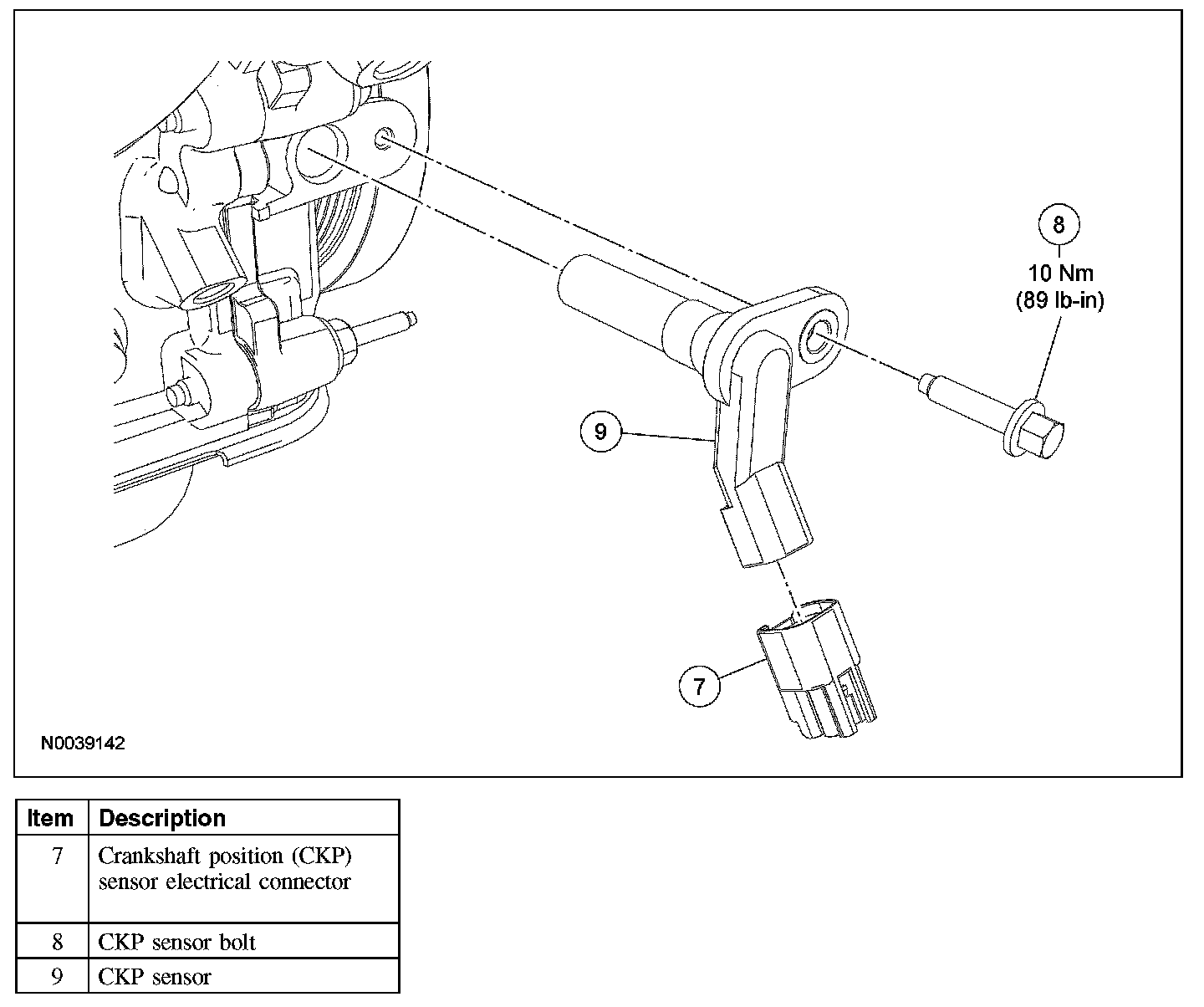 8
10 Nm
(89 lb-in)

9

7

N0039142

| Item | Description |
|---|---|
| 7 | Crankshaft position (CKP) sensor electrical connector |
| 8 | CKP sensor bolt |
| 9 | CKP sensor |