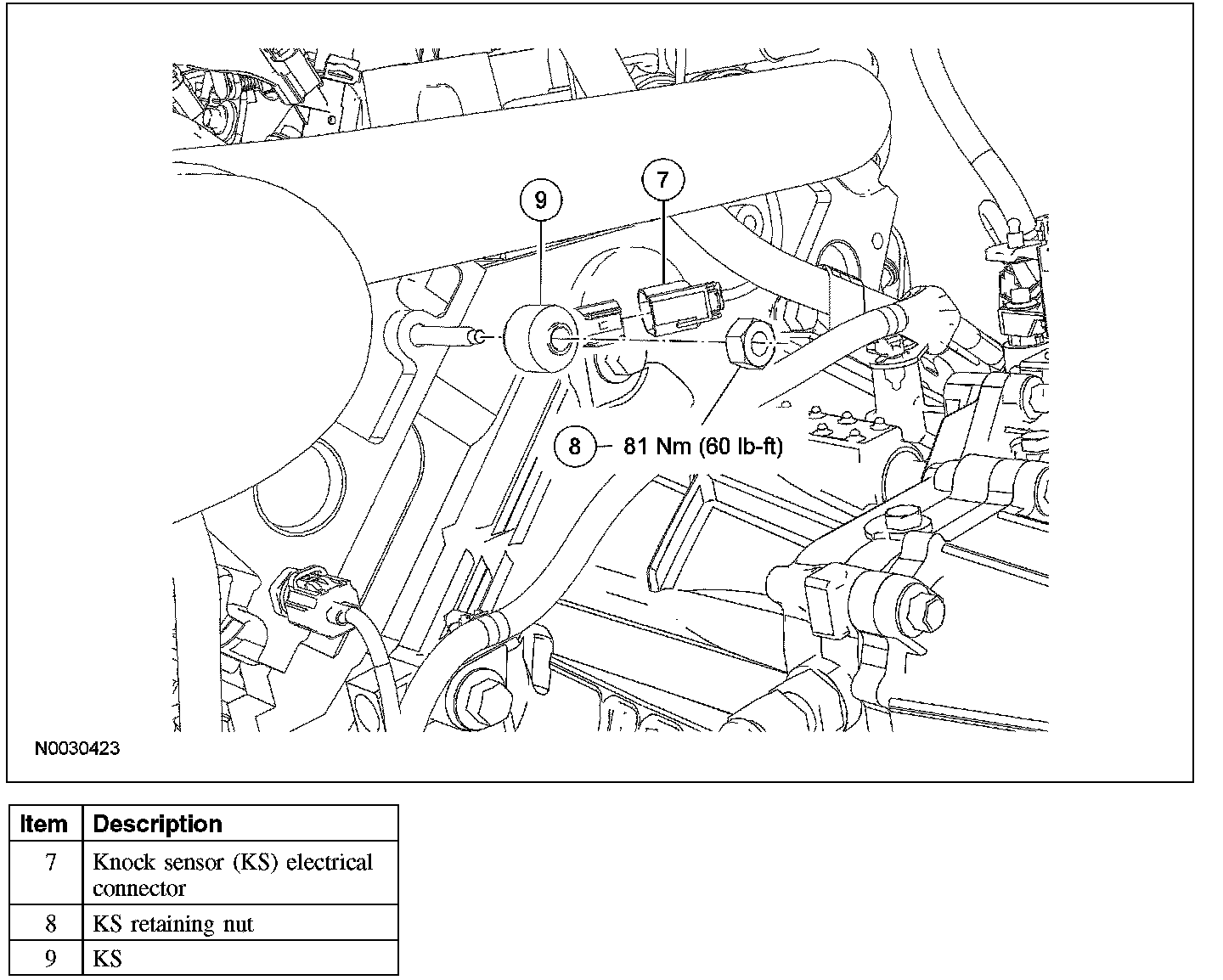 9

7

8 81 Nm (60 lb-ft)

N0030423

| Item | Description |
|---|---|
| 7 | Knock sensor (KS) electrical connector |
| 8 | KS retaining nut |
| 9 | KS |