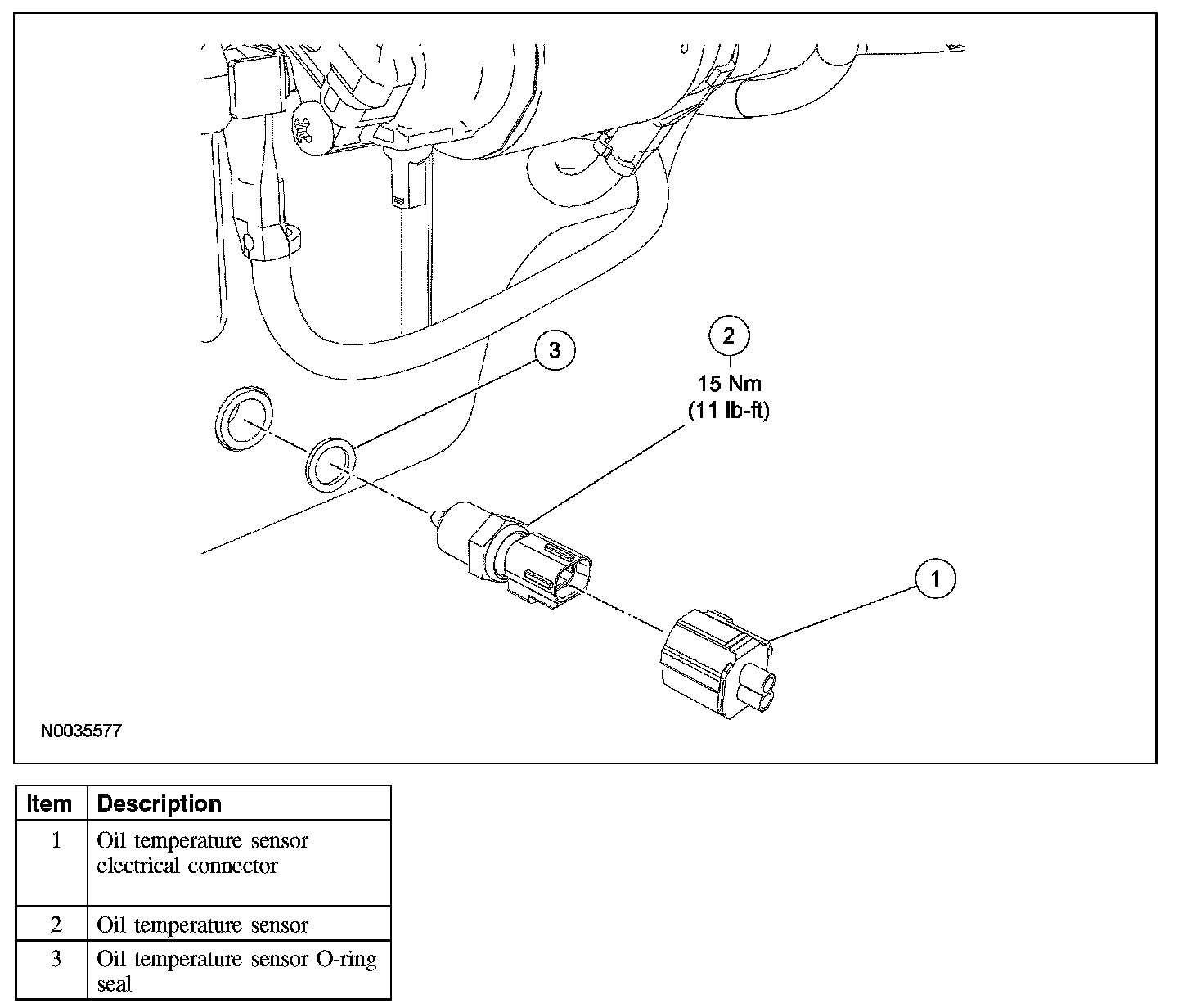 3

2
15 Nm
(11 lb-ft)

1

N0035577

| Item | Description |
|---|---|
| 1 | Oil temperature sensor electrical connector |
| 2 | Oil temperature sensor |
| 3 | Oil temperature sensor O-ring seal |