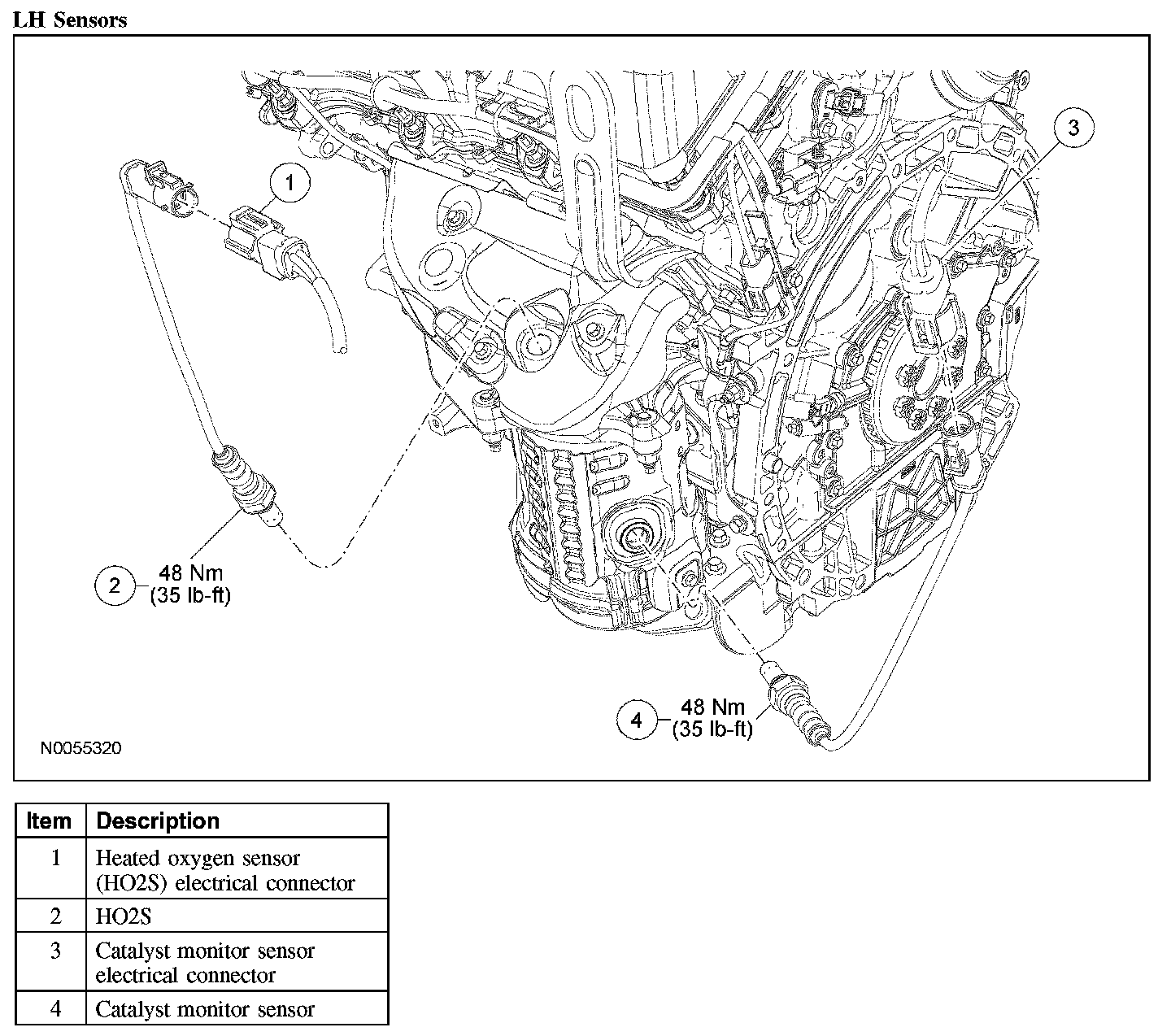 LH Sensors

1

3

2 48 Nm (35 lb-ft)

4 48 Nm (35 lb-ft)

N0055320

| Item | Description |
|---|---|
| 1 | Heated oxygen sensor (HO2S) electrical connector |
| 2 | HO2S |
| 3 | Catalyst monitor sensor electrical connector |
| 4 | Catalyst monitor sensor |