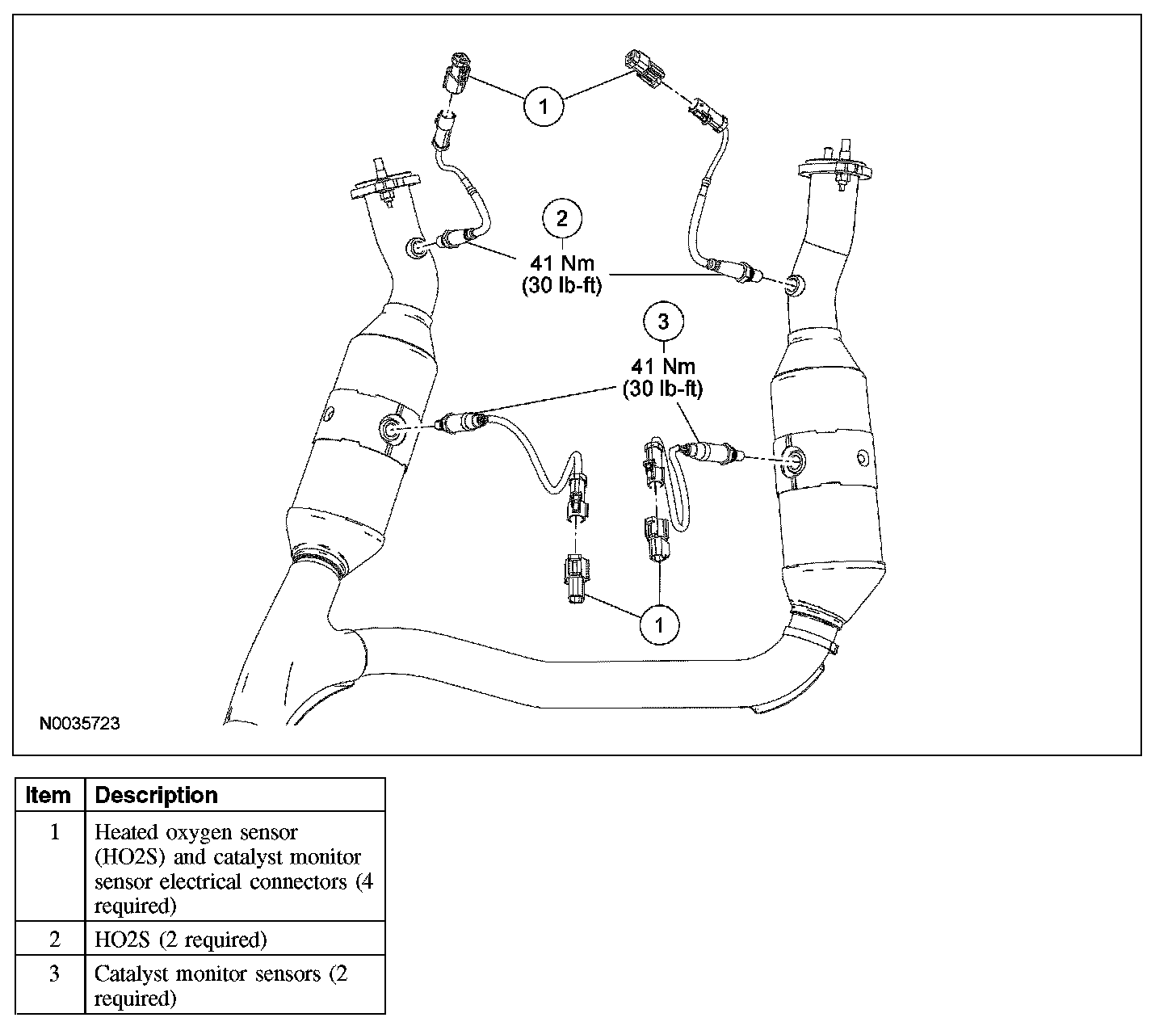 1

2
41 Nm
(30 lb-ft)

3
41 Nm
(30 lb-ft)

1

N0035723

| Item | Description |
|---|---|
| 1 | Heated oxygen sensor (HO2S) and catalyst monitor sensor electrical connectors (4 required) |
| 2 | HO2S (2 required) |
| 3 | Catalyst monitor sensors (2 required) |