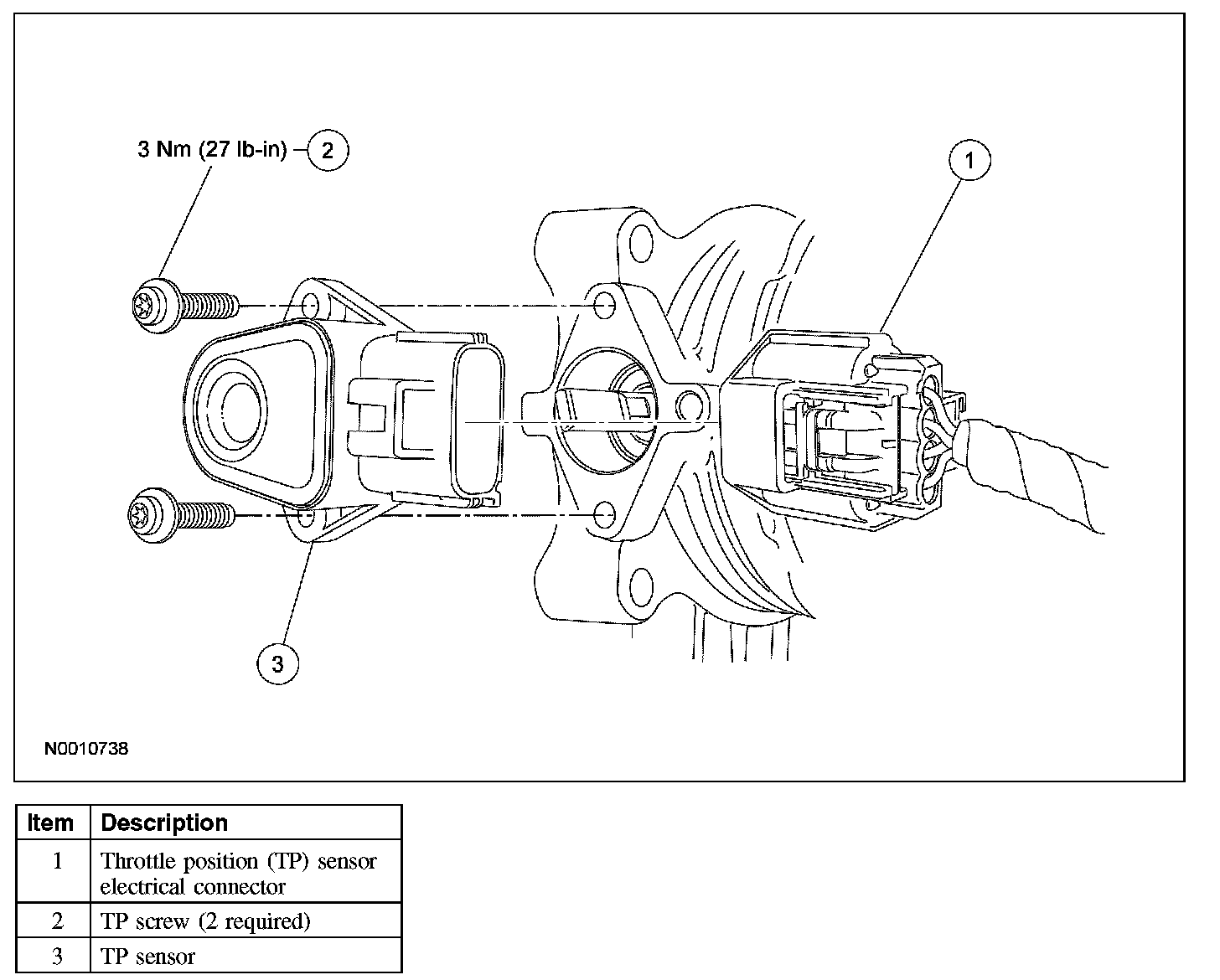 3 Nm (27 lb-in) 2

1

3

N0010738

| Item | Description |
|---|---|
| 1 | Throttle position (TP) sensor electrical connector |
| 2 | TP screw (2 required) |
| 3 | TP sensor |