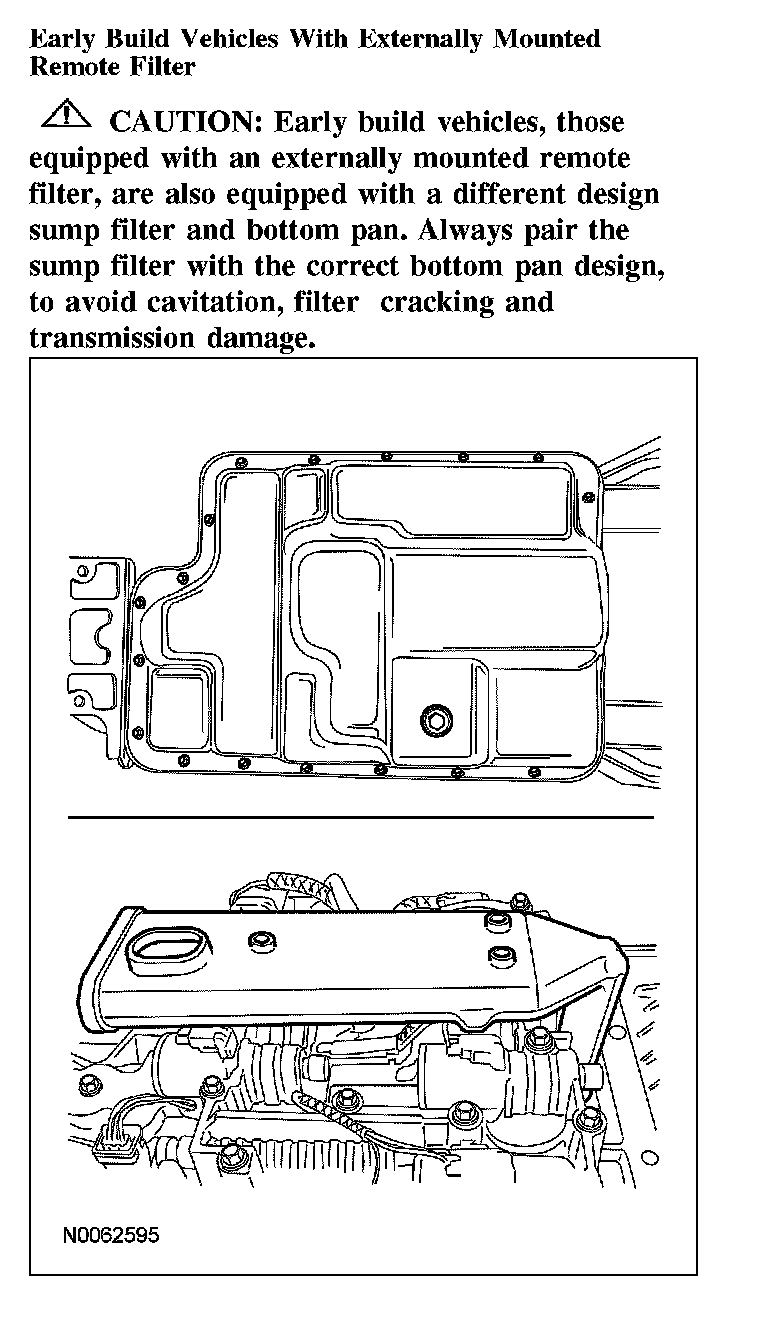 Early Build Vehicles With Externally Mounted Remote Filter

CAUTION: Early build vehicles, those equipped with an externally mounted remote filter, are also equipped with a different design sump filter and bottom pan. Always pair the sump filter with the correct bottom pan design, to avoid cavitation, filter cracking and transmission damage.

N0062595