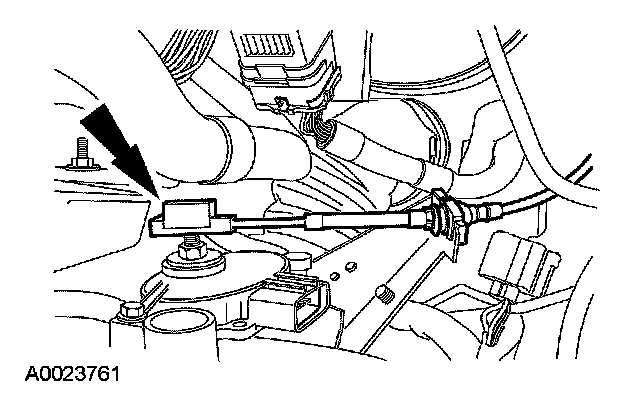 A0023761