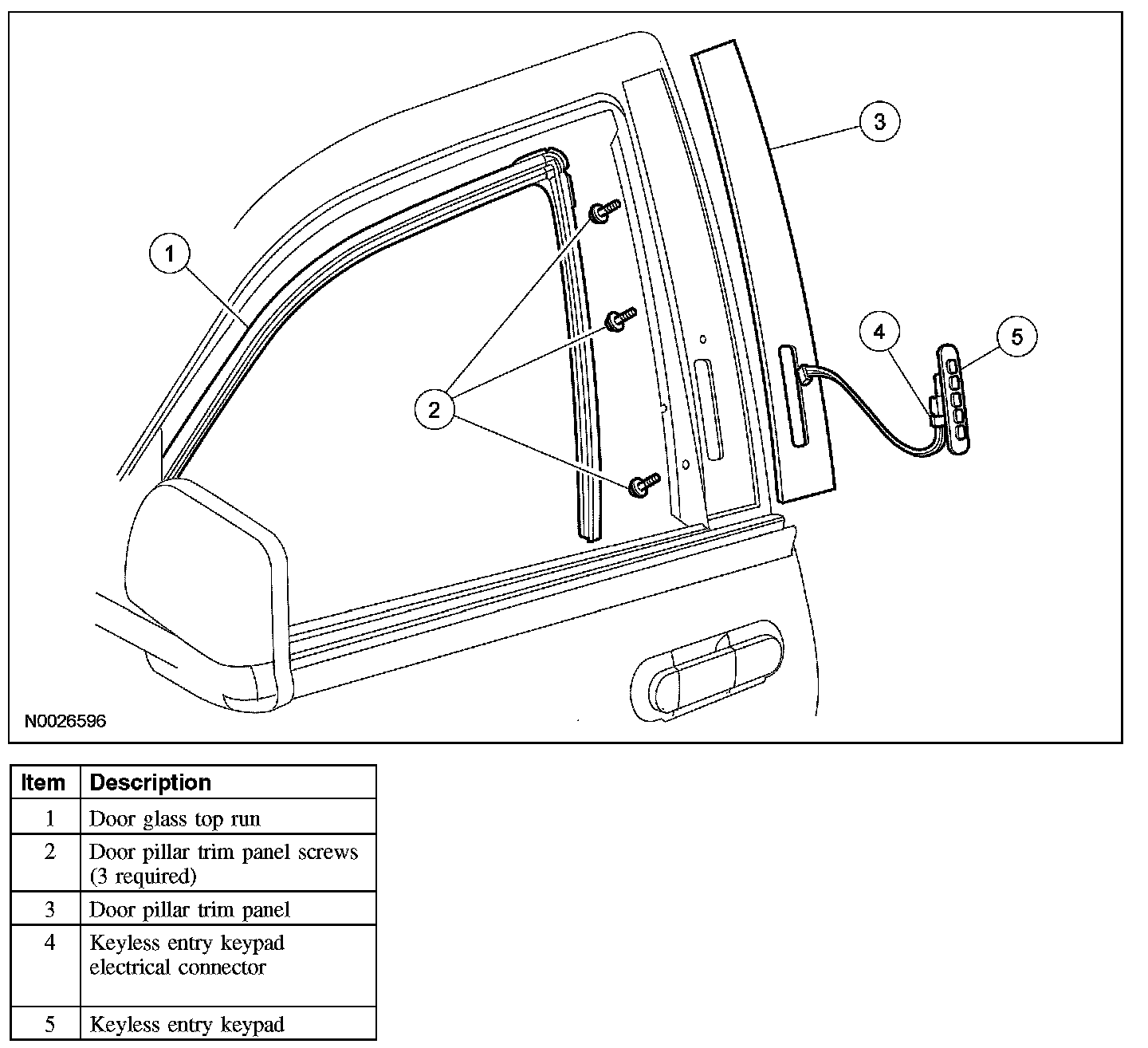 3

1

4

5

2

N0026596

| Item | Description |
|---|---|
| 1 | Door glass top run |
| 2 | Door pillar trim panel screws (3 required) |
| 3 | Door pillar trim panel |
| 4 | Keyless entry keypad electrical connector |
| 5 | Keyless entry keypad |