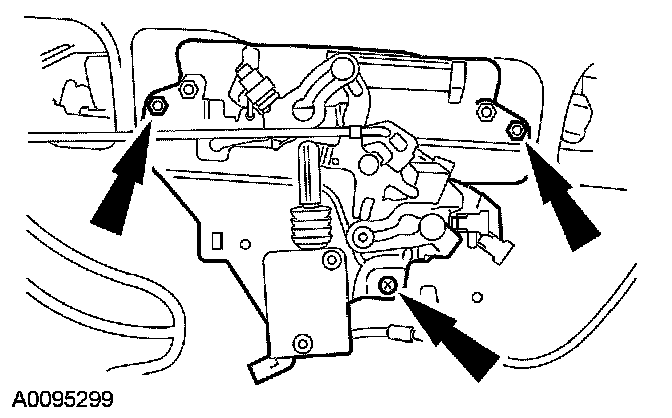 A0095299