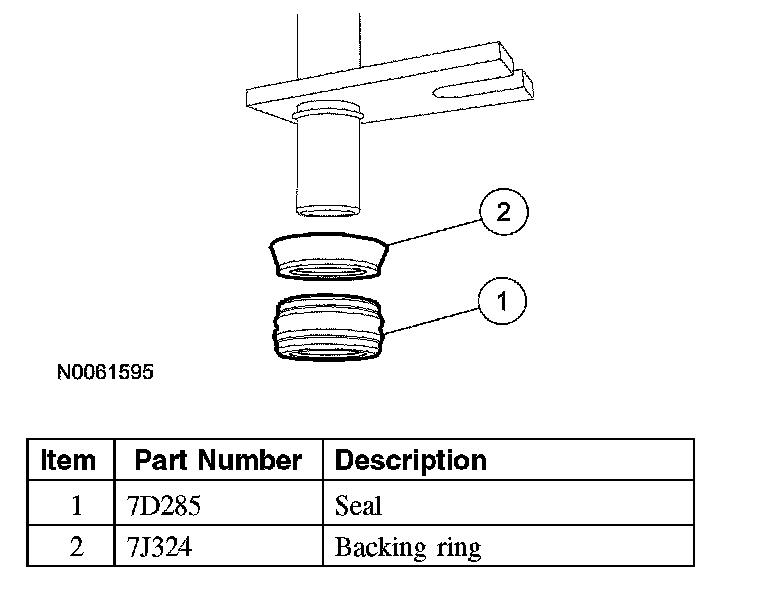 2

1

N0061595

| Item | Part Number | Description |
|---|---|---|
| 1 | 7D285 | Seal |
| 2 | 7J324 | Backing ring |