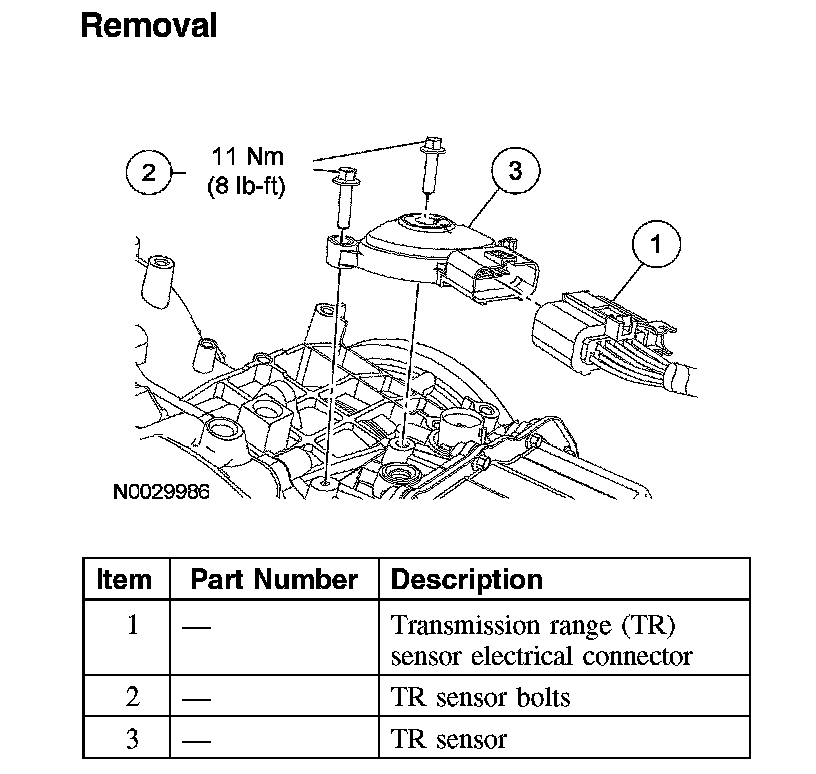 Removal

2
11 Nm
(8 lb-ft)
3
1
N0029986

| Item | Part Number | Description |
|---|---|---|
| 1 | — | Transmission range (TR) sensor electrical connector |
| 2 | — | TR sensor bolts |
| 3 | — | TR sensor |