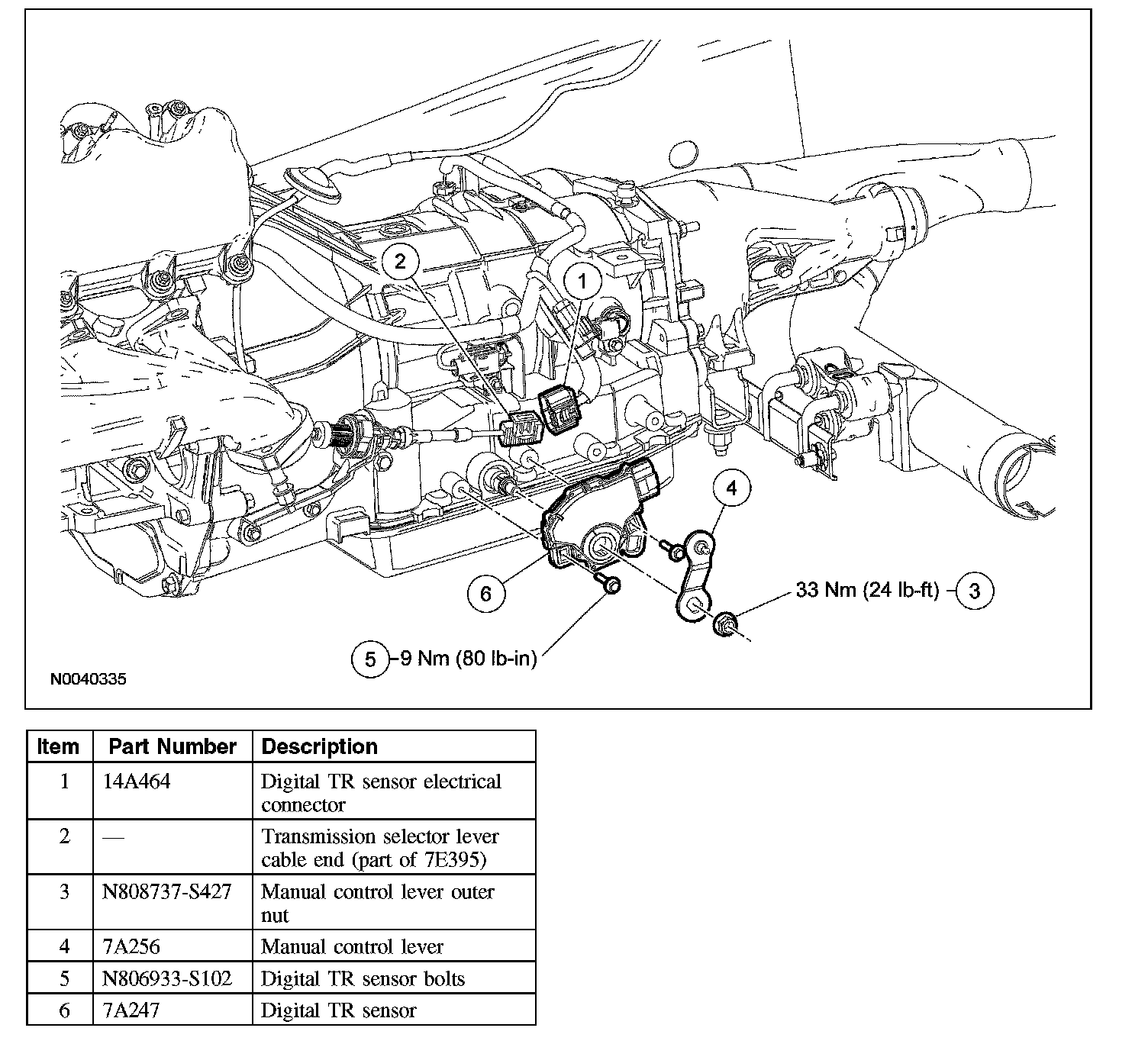 2
1
4
6
33 Nm (24 lb-ft) 3
5 9 Nm (80 lb-in)
N0040335

| Item | Part Number | Description |
|---|---|---|
| 1 | 14A464 | Digital TR sensor electrical connector |
| 2 | — | Transmission selector lever cable end (part of 7E395) |
| 3 | N808737-S427 | Manual control lever outer nut |
| 4 | 7A256 | Manual control lever |
| 5 | N806933-S102 | Digital TR sensor bolts |
| 6 | 7A247 | Digital TR sensor |