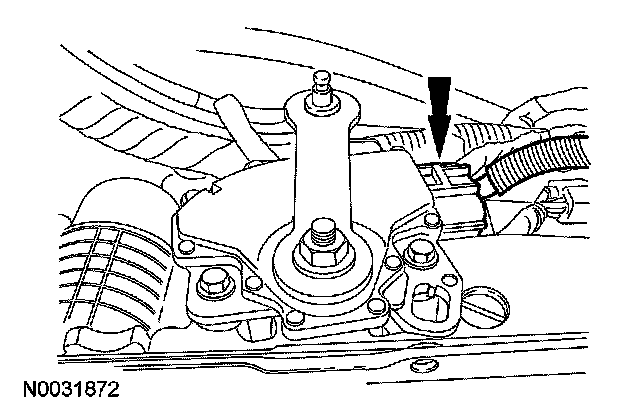 N0031872