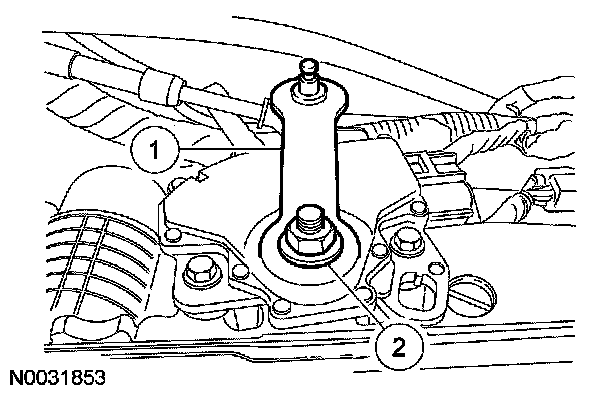 1
2
N0031853