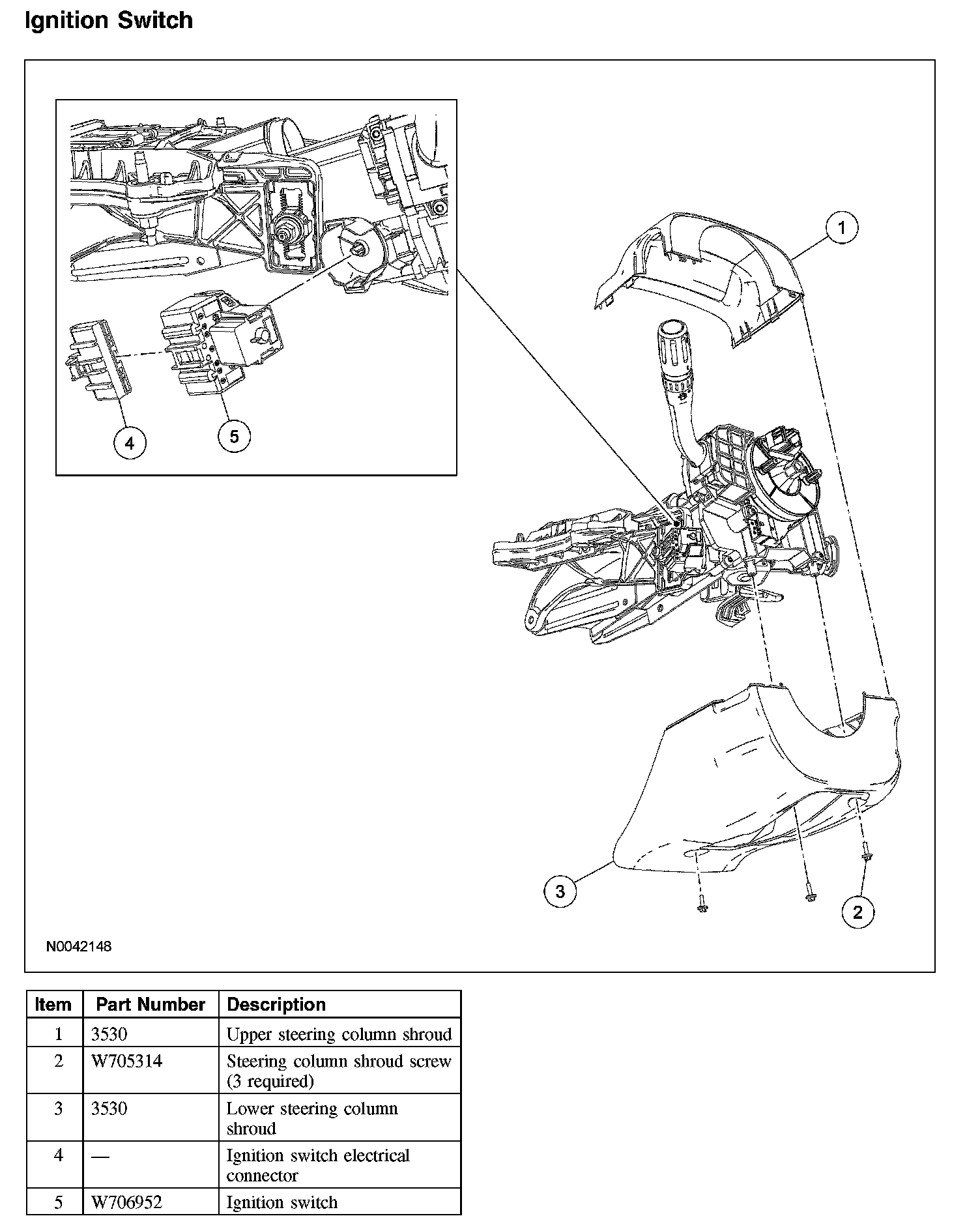 Ignition Switch

1

4

5

3

2

N0042148

| Item | Part Number | Description |
|---|---|---|
| 1 | 3530 | Upper steering column shroud |
| 2 | W705314 | Steering column shroud screw (3 required) |
| 3 | 3530 | Lower steering column shroud |
| 4 | — | Ignition switch electrical connector |
| 5 | W706952 | Ignition switch |