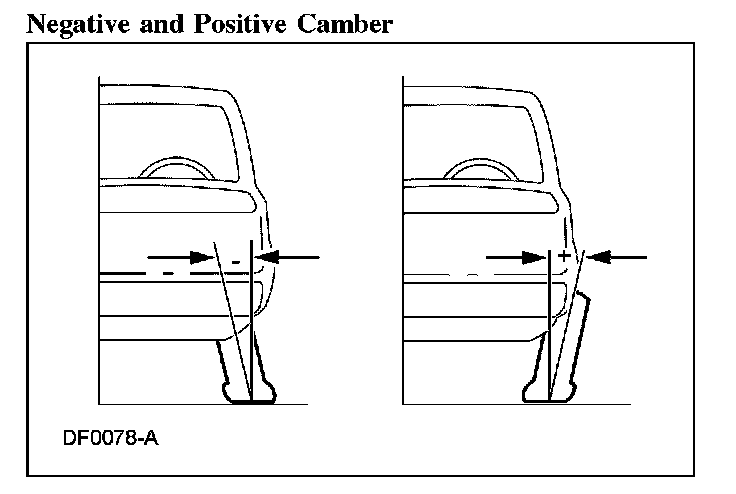 Negative and Positive Camber

-

+

DF0078-A