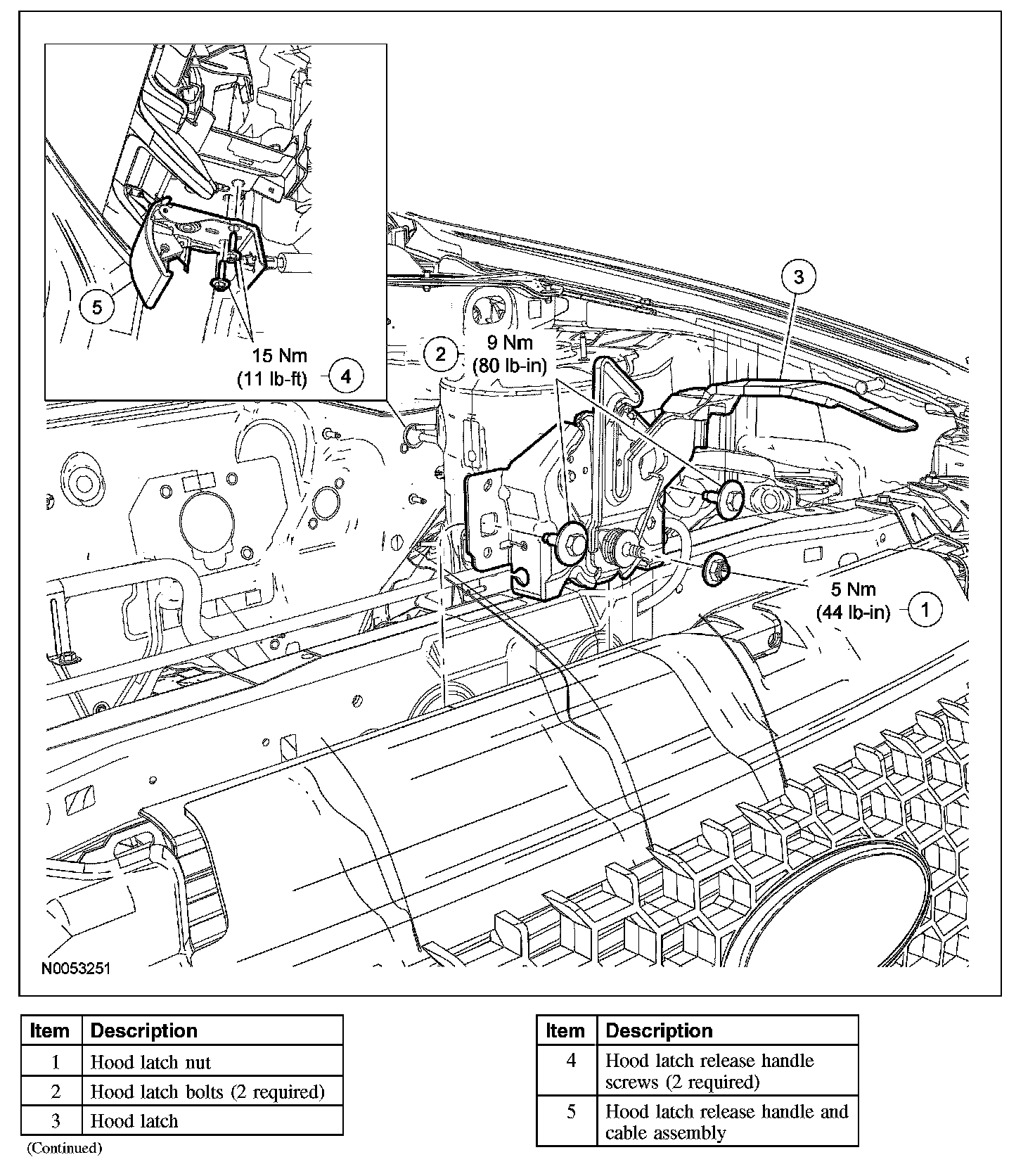 5

15 Nm
(11 lb-ft) 4

2

9 Nm
(80 lb-in)

3

5 Nm
(44 lb-in) 1

N0053251

| Item | Description |
|---|---|
| 1 | Hood latch nut |
| 2 | Hood latch bolts (2 required) |
| 3 | Hood latch |

(Continued)

| Item | Description |
|---|---|
| 4 | Hood latch release handle screws (2 required) |
| 5 | Hood latch release handle and cable assembly |