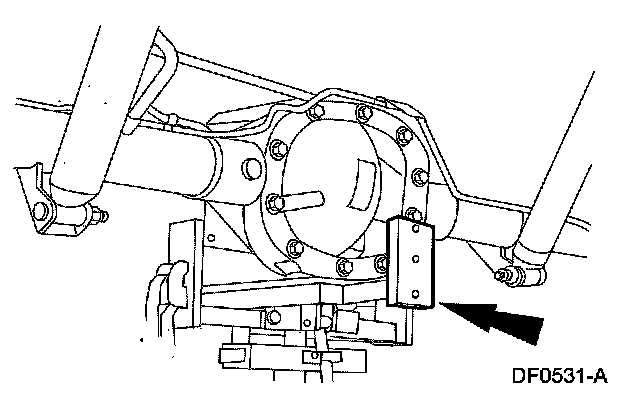 DF0531-A