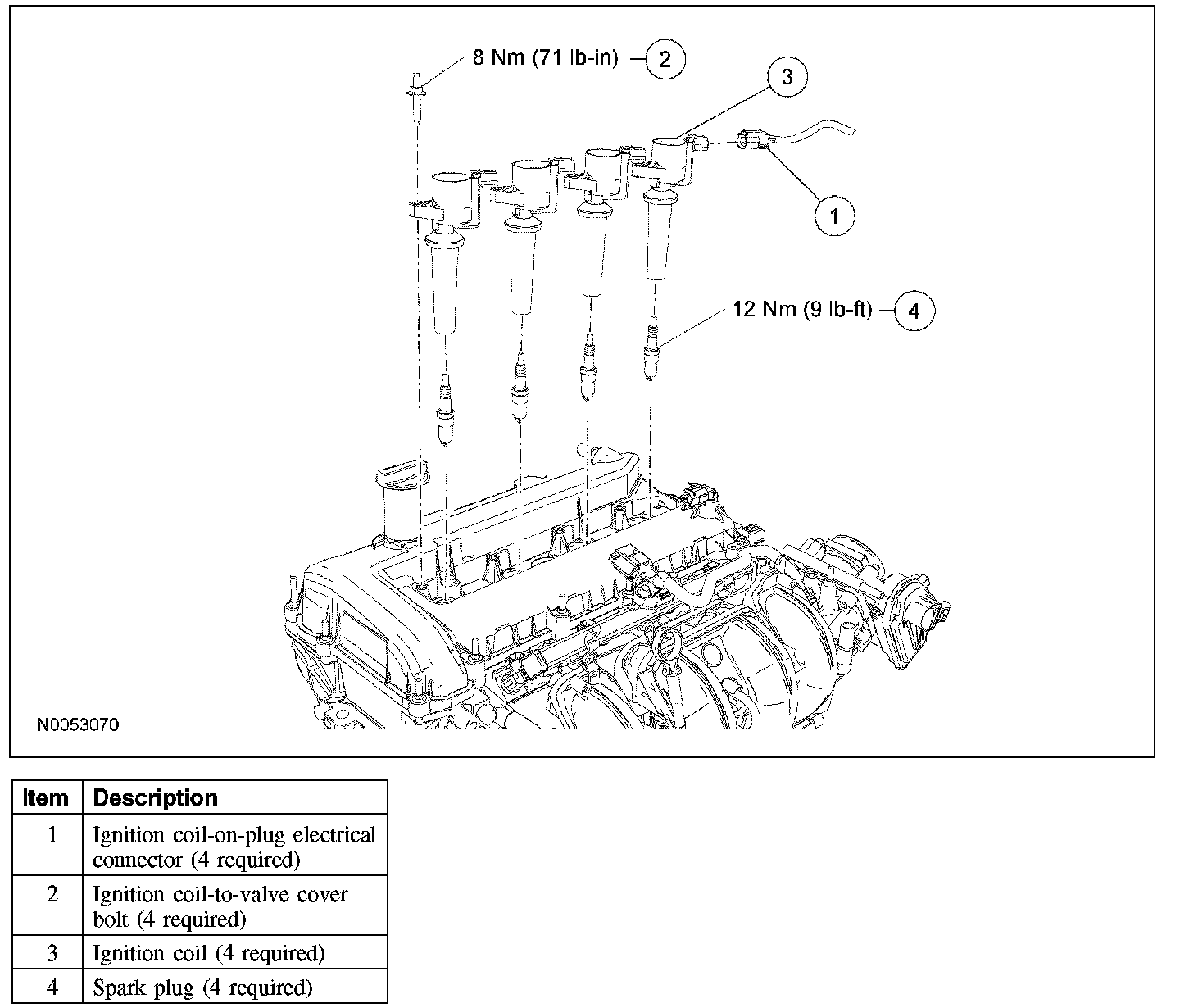 8 Nm (71 lb-in) 2

3

1

12 Nm (9 lb-ft) 4

N0053070

| Item | Description |
|---|---|
| 1 | Ignition coil-on-plug electrical connector (4 required) |
| 2 | Ignition coil-to-valve cover bolt (4 required) |
| 3 | Ignition coil (4 required) |
| 4 | Spark plug (4 required) |