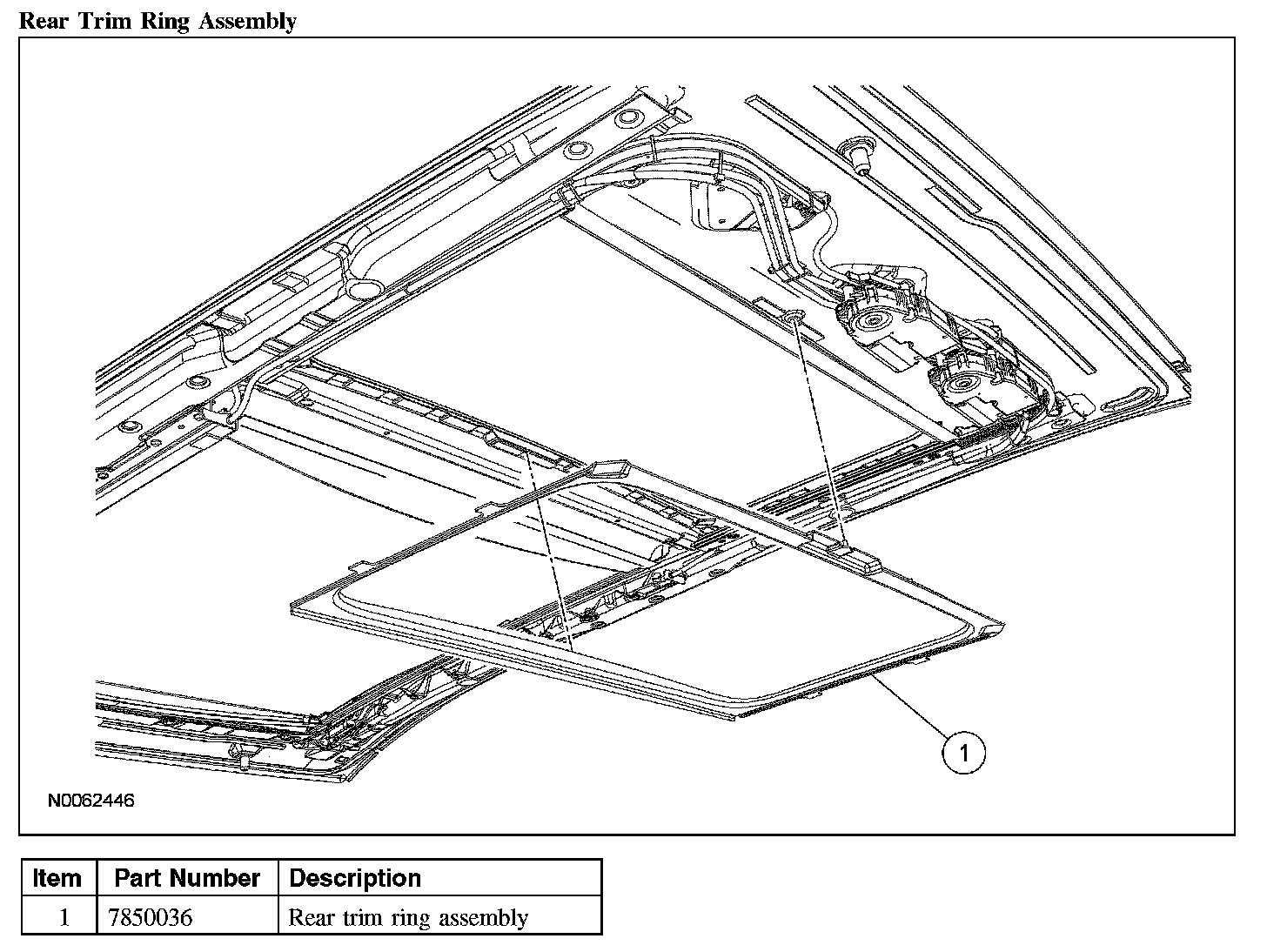 Rear Trim Ring Assembly

1

N0062446

| Item | Part Number | Description |
|---|---|---|
| 1 | 7850036 | Rear trim ring assembly |