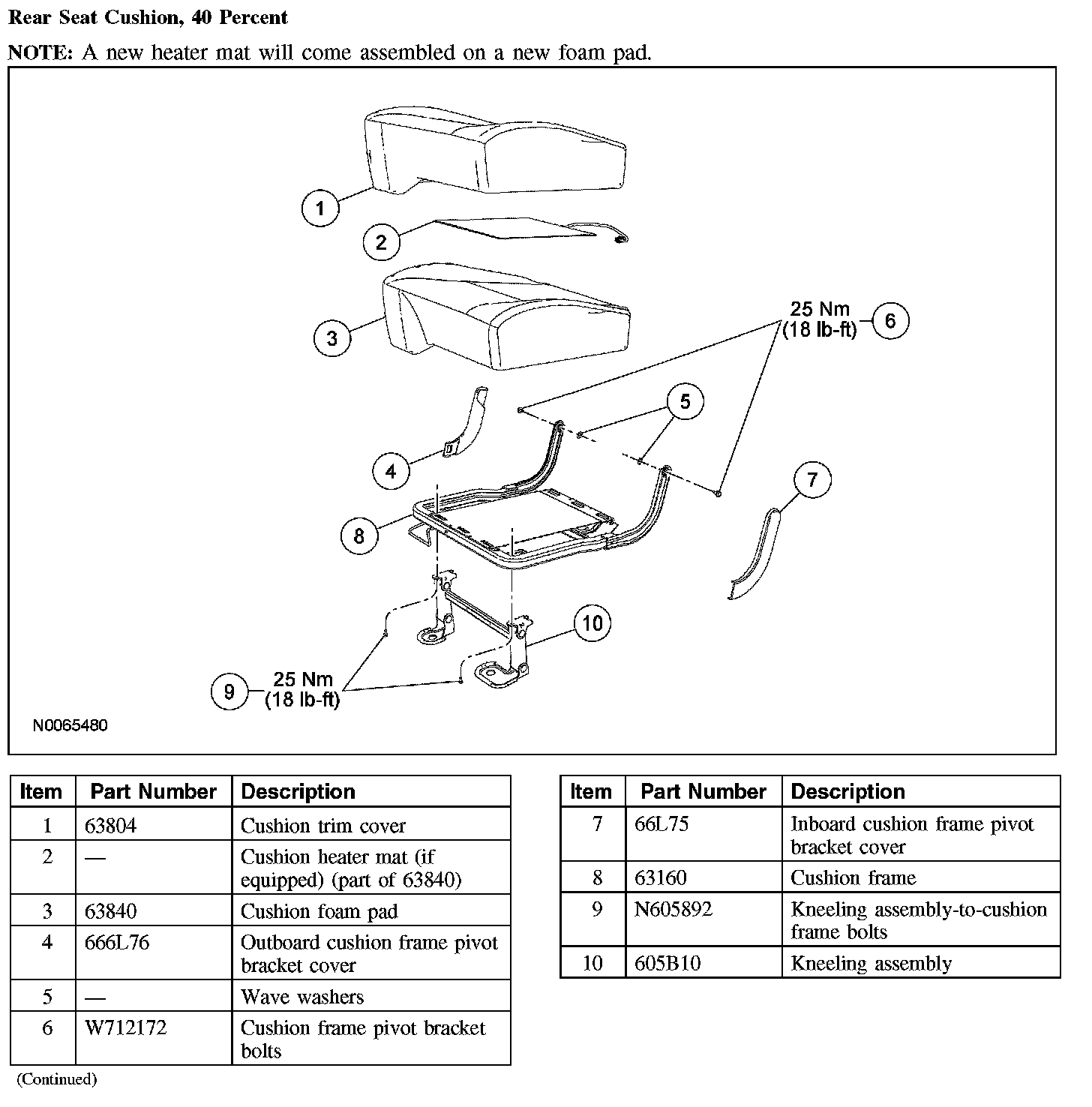 Rear Seat Cushion, 40 Percent

NOTE: A new heater mat will come assembled on a new foam pad.

1
2
3
25 Nm
(18 lb-ft)
6
5
4
7
8
10
9
25 Nm
(18 lb-ft)

N0065480

| Item | Part Number | Description |
|---|---|---|
| 1 | 63804 | Cushion trim cover |
| 2 | — | Cushion heater mat (if equipped) (part of 63840) |
| 3 | 63840 | Cushion foam pad |
| 4 | 666L76 | Outboard cushion frame pivot bracket cover |
| 5 | — | Wave washers |
| 6 | W712172 | Cushion frame pivot bracket bolts |

(Continued)

| Item | Part Number | Description |
|---|---|---|
| 7 | 66L75 | Inboard cushion frame pivot bracket cover |
| 8 | 63160 | Cushion frame |
| 9 | N605892 | Kneeling assembly-to-cushion frame bolts |
| 10 | 605B10 | Kneeling assembly |