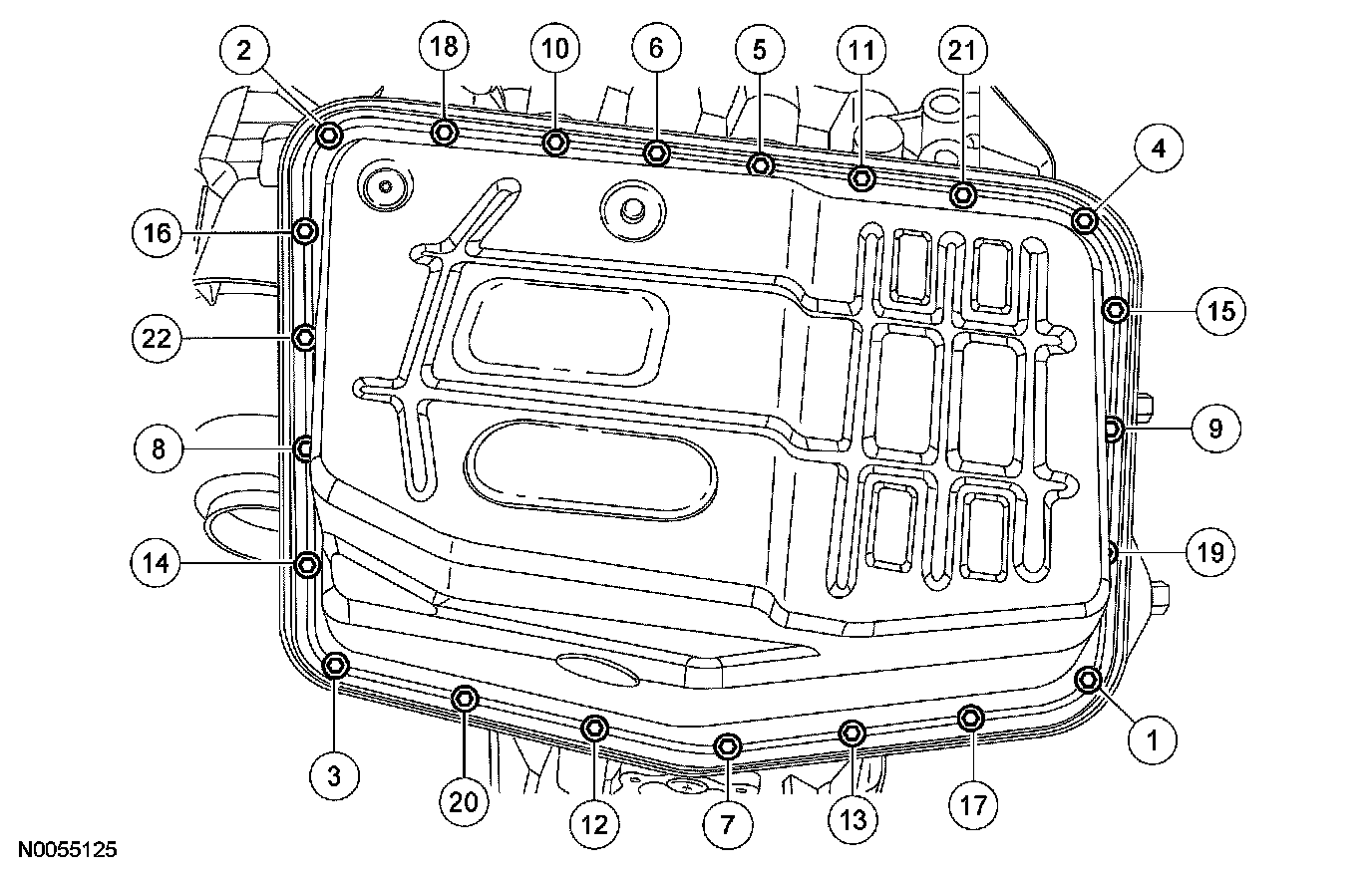 2
18
10
6
5
11
21
4
16
15
22
9
8
19
14
1
3
20
12
7
13
17
N0055125