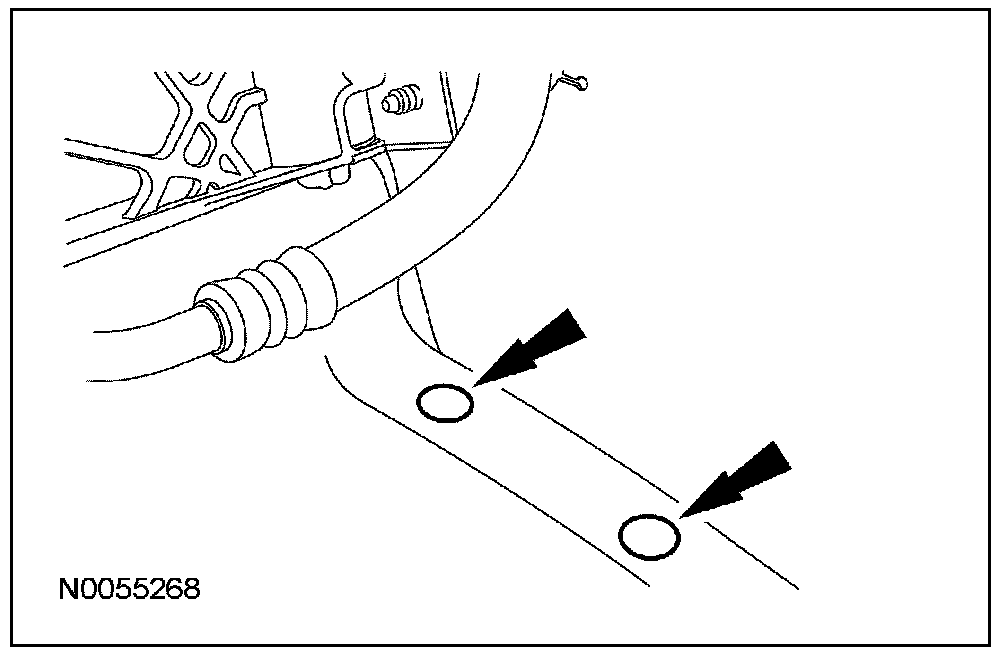 N0055268