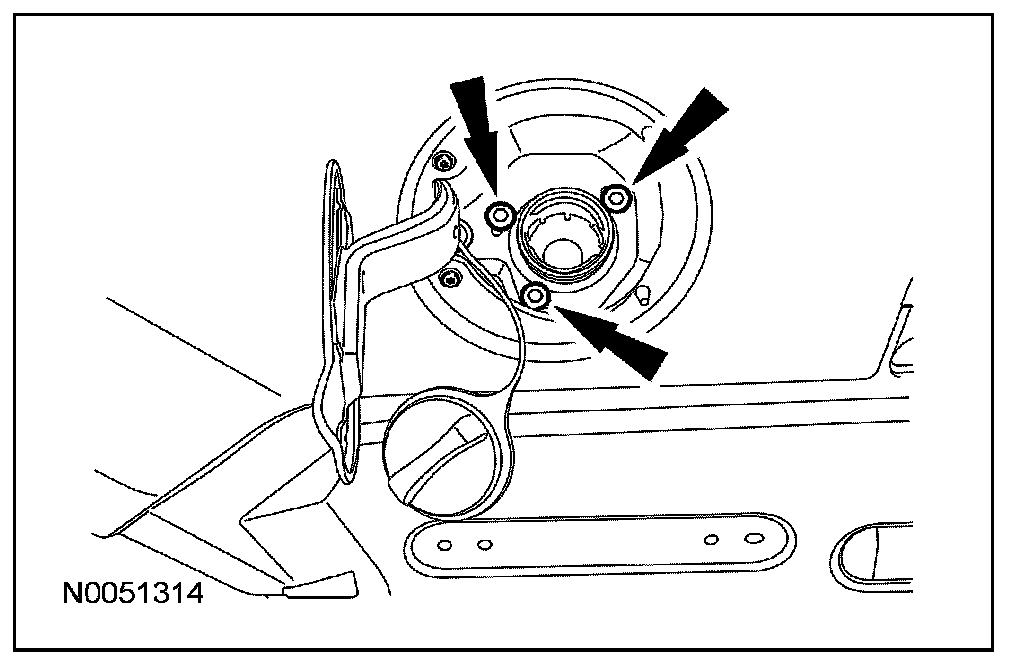 N0051314