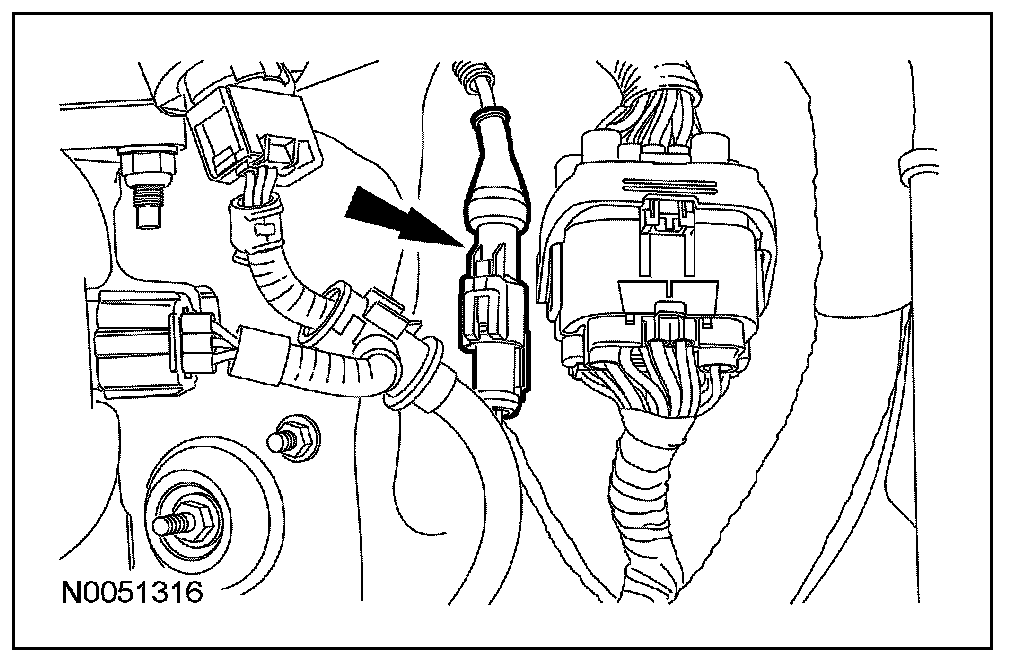 N0051316