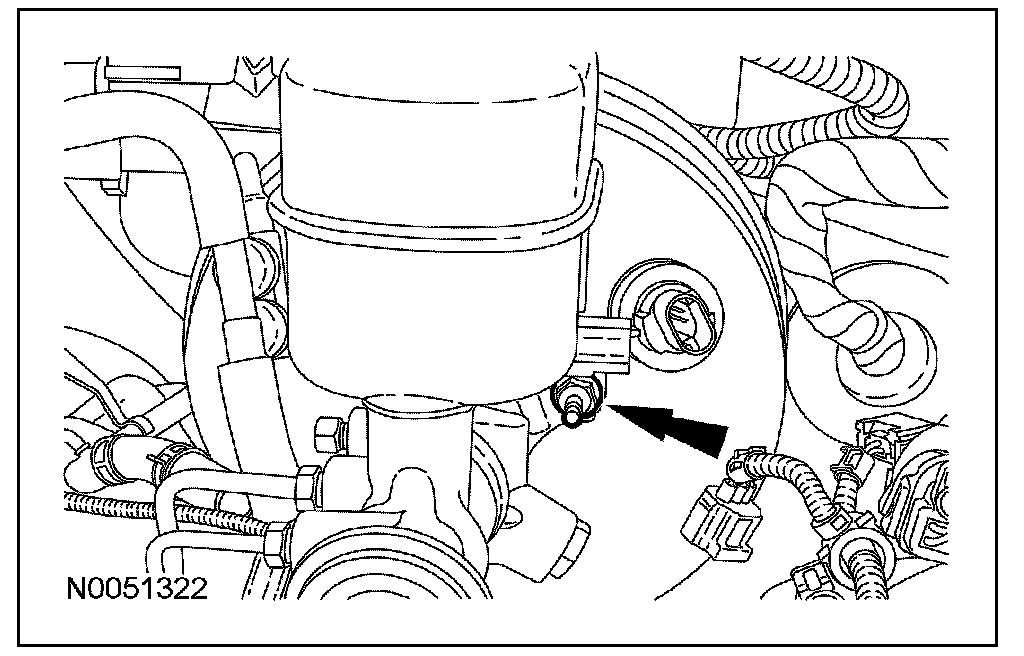 N0051322