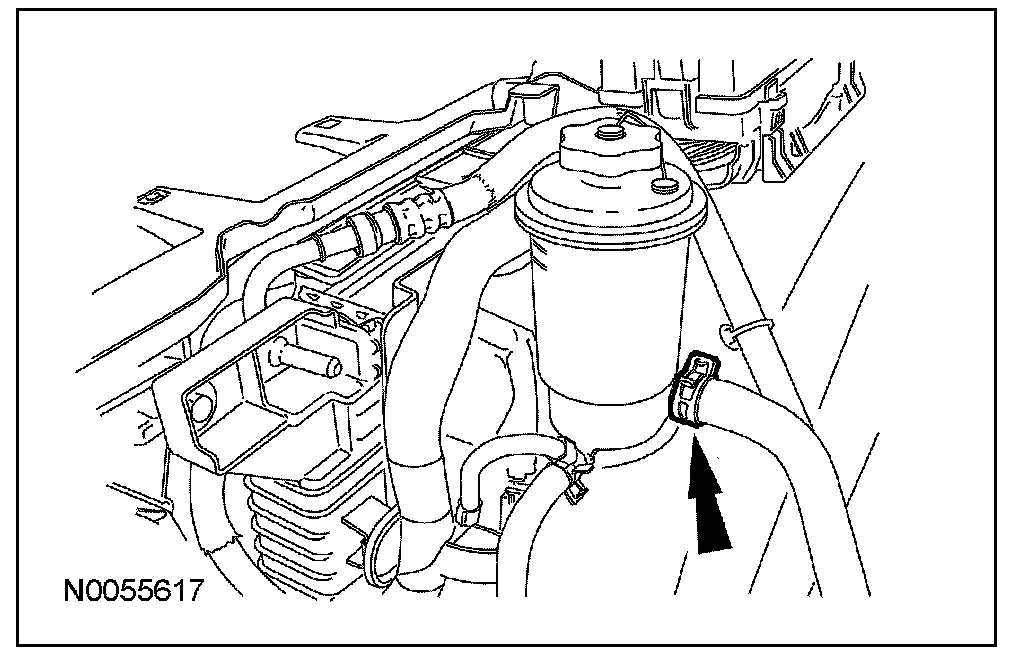 N0055617