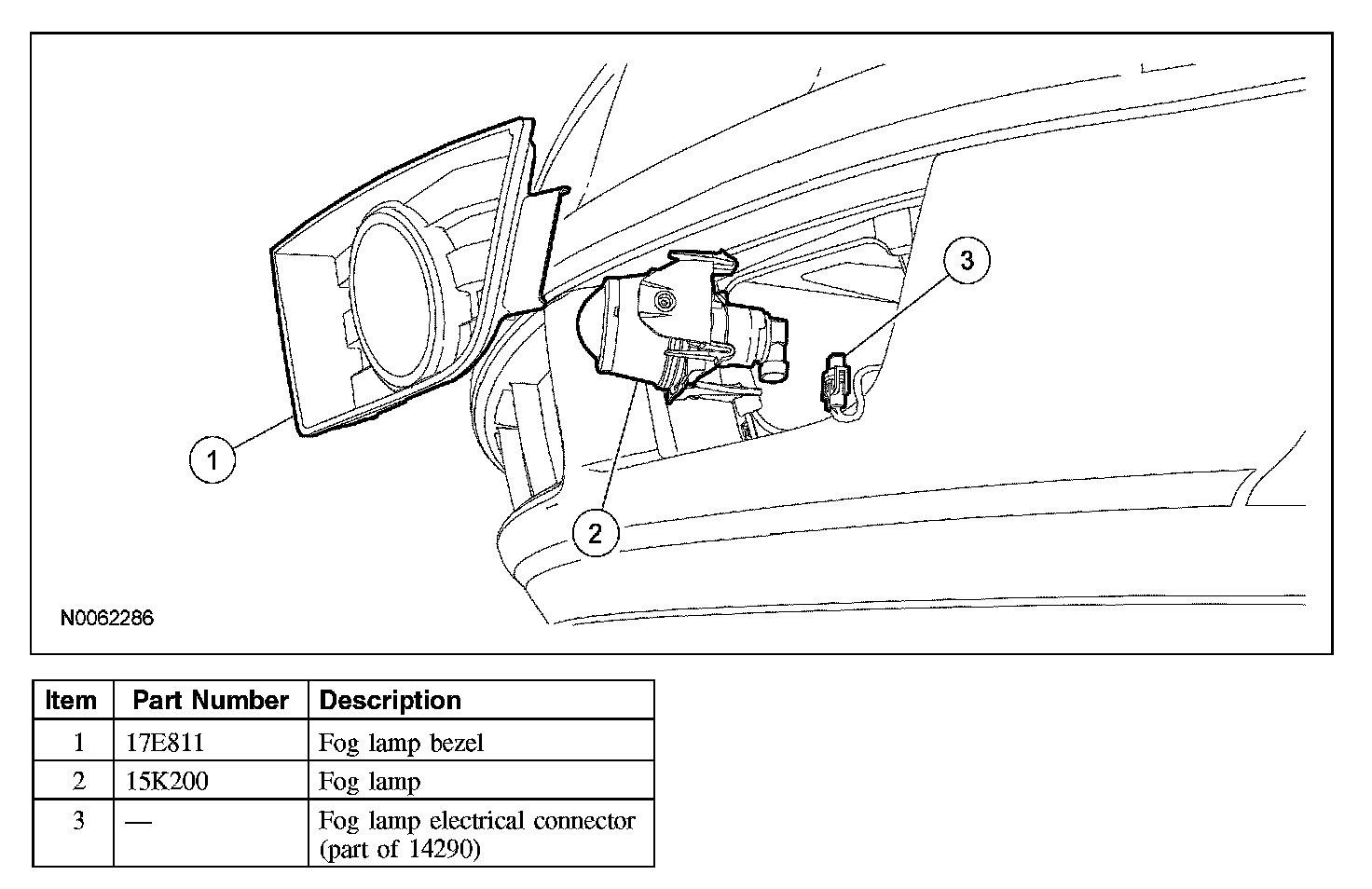 3

1

2

N0062286

| Item | Part Number | Description |
|---|---|---|
| 1 | 17E811 | Fog lamp bezel |
| 2 | 15K200 | Fog lamp |
| 3 | — | Fog lamp electrical connector (part of 14290) |