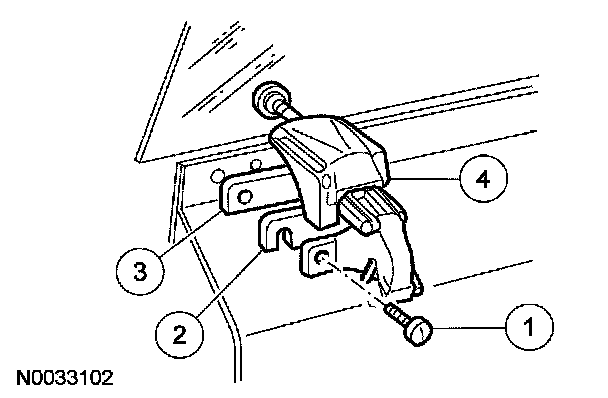 4

3

2

1

N0033102