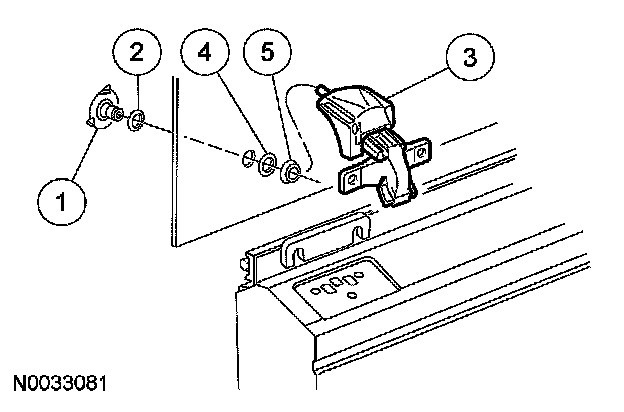 2
4
5
3
1
N0033081