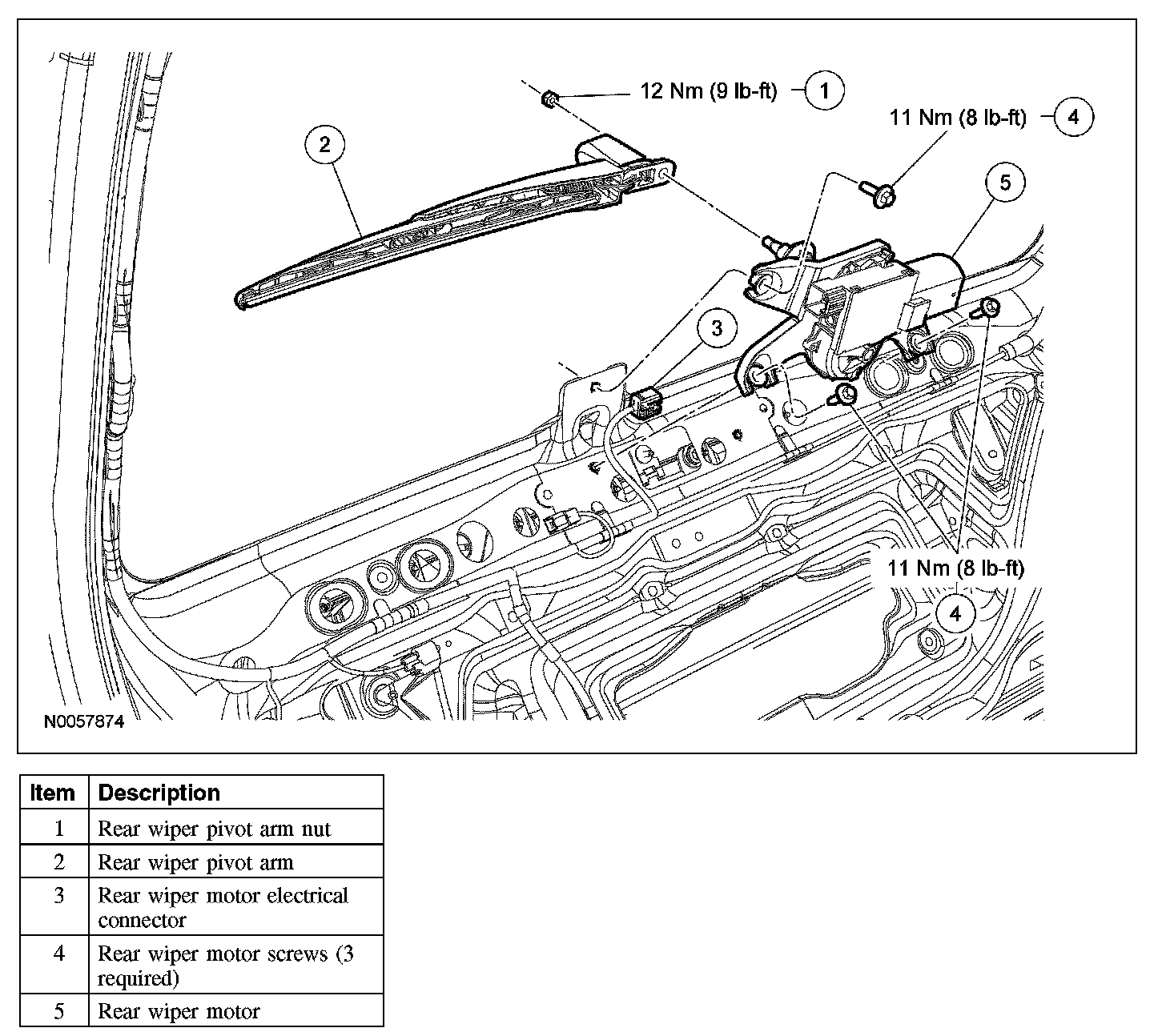 12 Nm (9 lb-ft) 1

11 Nm (8 lb-ft) 4

2

5

3

11 Nm (8 lb-ft)

4

N0057874

| Item | Description |
|---|---|
| 1 | Rear wiper pivot arm nut |
| 2 | Rear wiper pivot arm |
| 3 | Rear wiper motor electrical connector |
| 4 | Rear wiper motor screws (3 required) |
| 5 | Rear wiper motor |