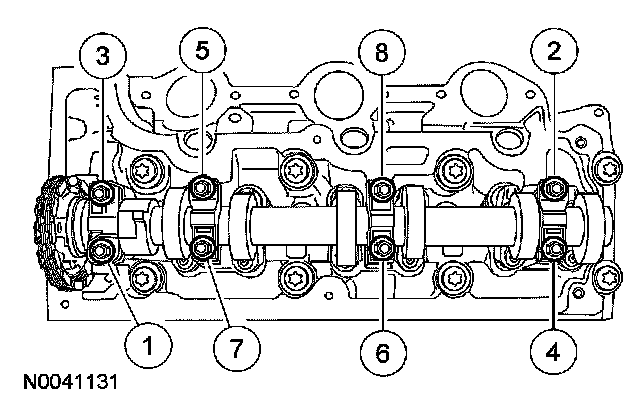 3
5
8
2
1
7
6
4
N0041131