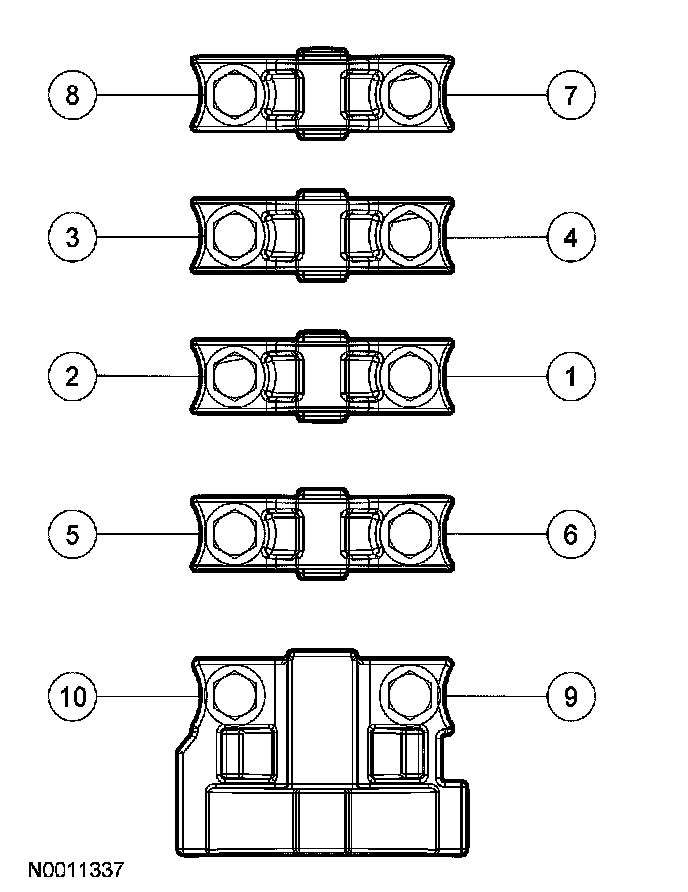 8
7
3
4
2
1
5
6
10
9
N0011337