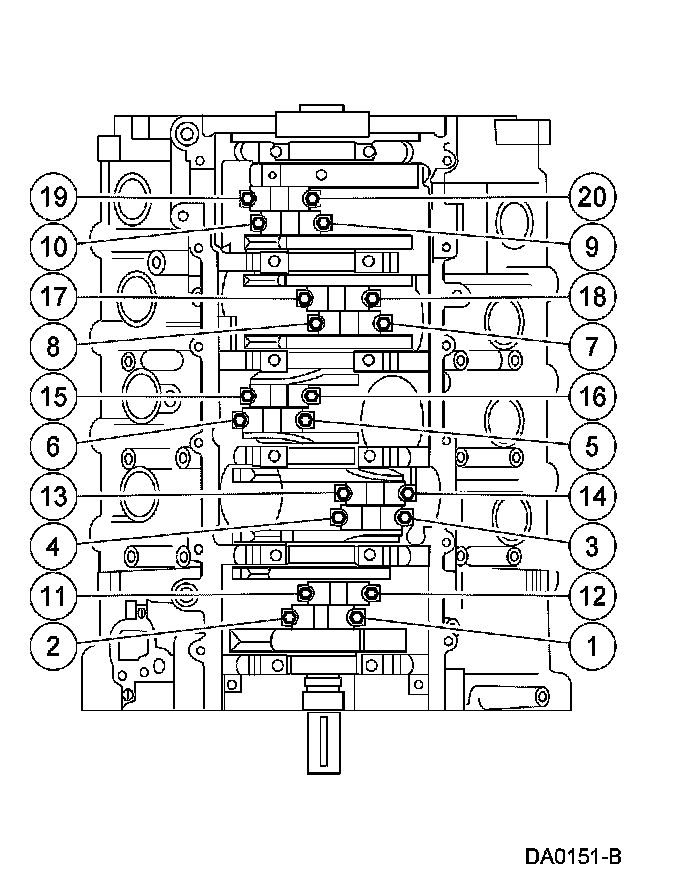 19
20
10
9
17
18
8
7
15
16
6
5
13
14
4
3
11
12
2
1
DA0151-B