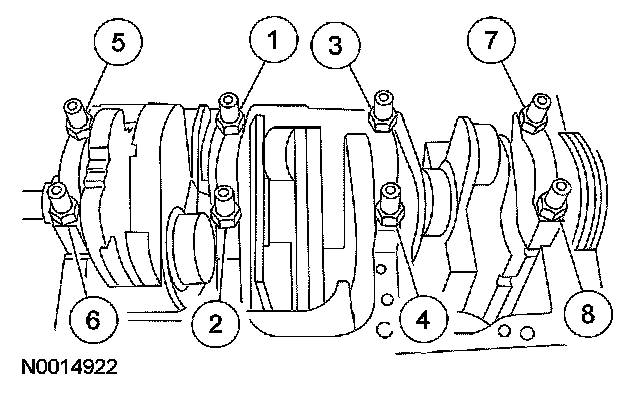 5
1
3
7
6
2
4
8
N0014922