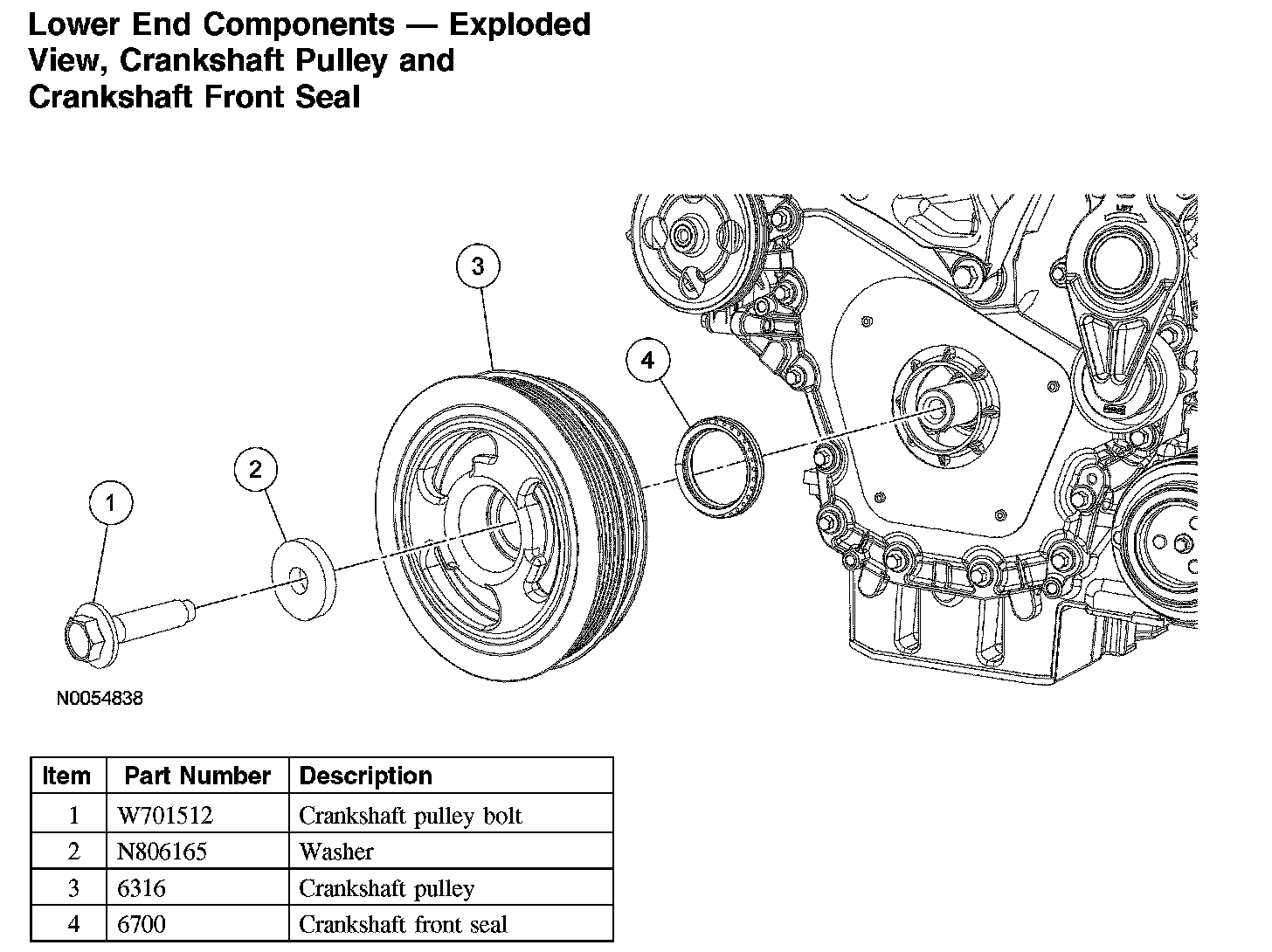 Lower End Components — Exploded View, Crankshaft Pulley and Crankshaft Front Seal

3

4

2

1

N0054838

| Item | Part Number | Description |
|---|---|---|
| 1 | W701512 | Crankshaft pulley bolt |
| 2 | N806165 | Washer |
| 3 | 6316 | Crankshaft pulley |
| 4 | 6700 | Crankshaft front seal |