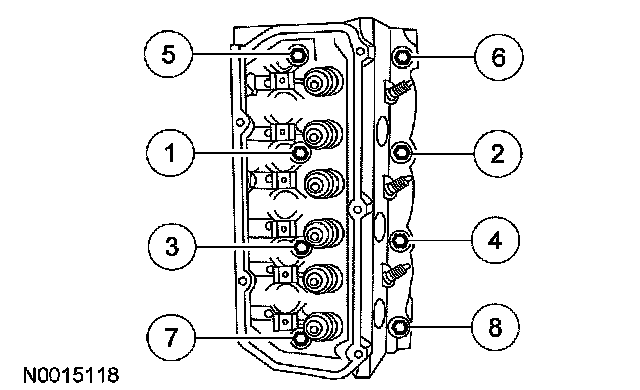 5
6
1
2
3
4
7
8
N0015118