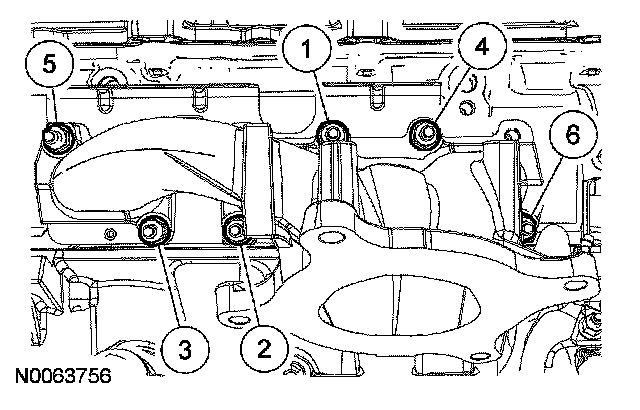 5
1
4
6
3
2
N0063756