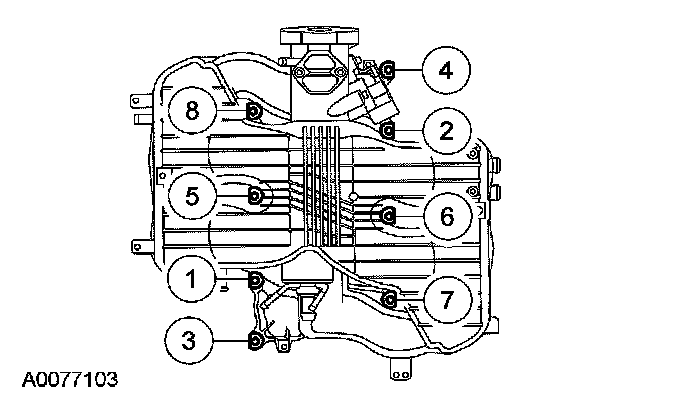 4
8
2
5
6
1
7
3
A0077103