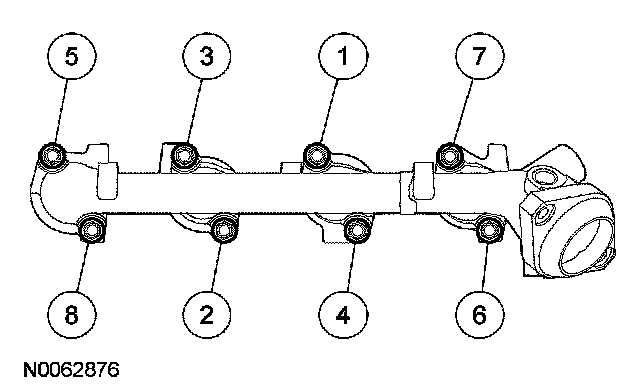 5
3
1
7
8
2
4
6
N0062876