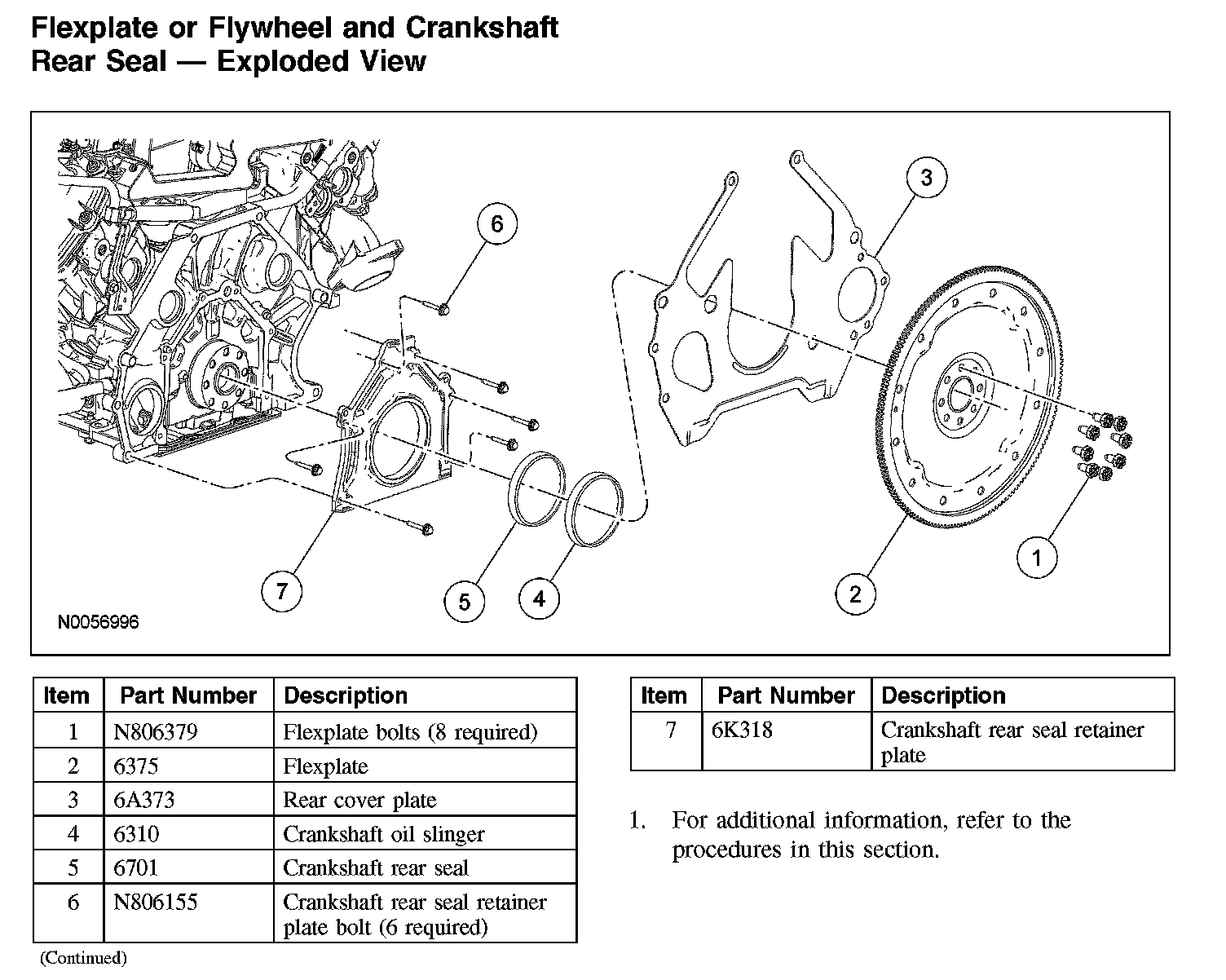 Flexplate or Flywheel and Crankshaft Rear Seal — Exploded View

6
3
7
5
4
2
1
N0056996

| Item | Part Number | Description |
|---|---|---|
| 1 | N806379 | Flexplate bolts (8 required) |
| 2 | 6375 | Flexplate |
| 3 | 6A373 | Rear cover plate |
| 4 | 6310 | Crankshaft oil slinger |
| 5 | 6701 | Crankshaft rear seal |
| 6 | N806155 | Crankshaft rear seal retainer plate bolt (6 required) |

(Continued)

| Item | Part Number | Description |
|---|---|---|
| 7 | 6K318 | Crankshaft rear seal retainer plate |

1. For additional information, refer to the procedures in this section.