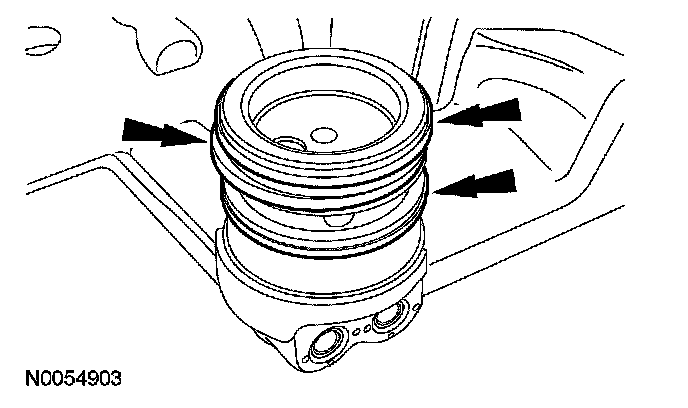 N0054903