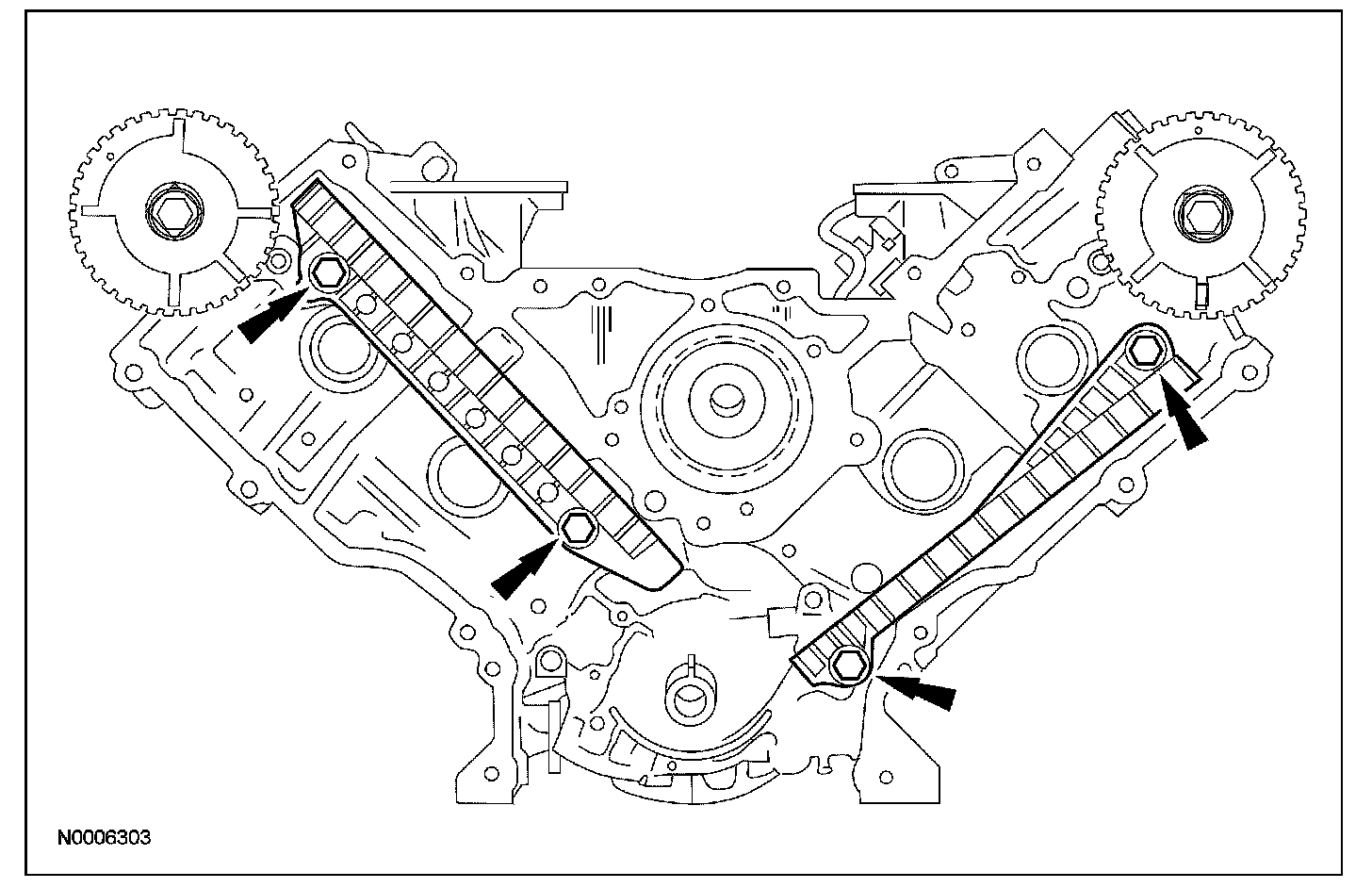 N0006303