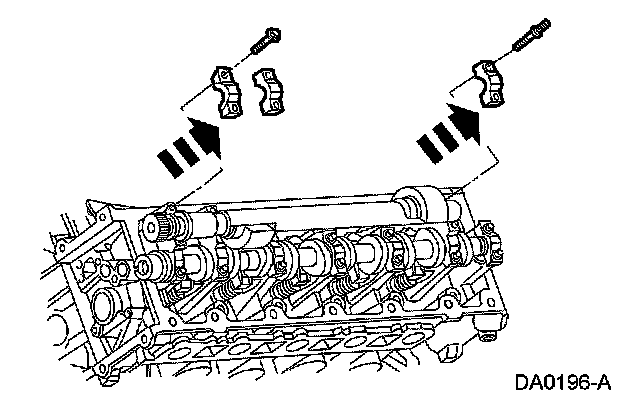 DA0196-A